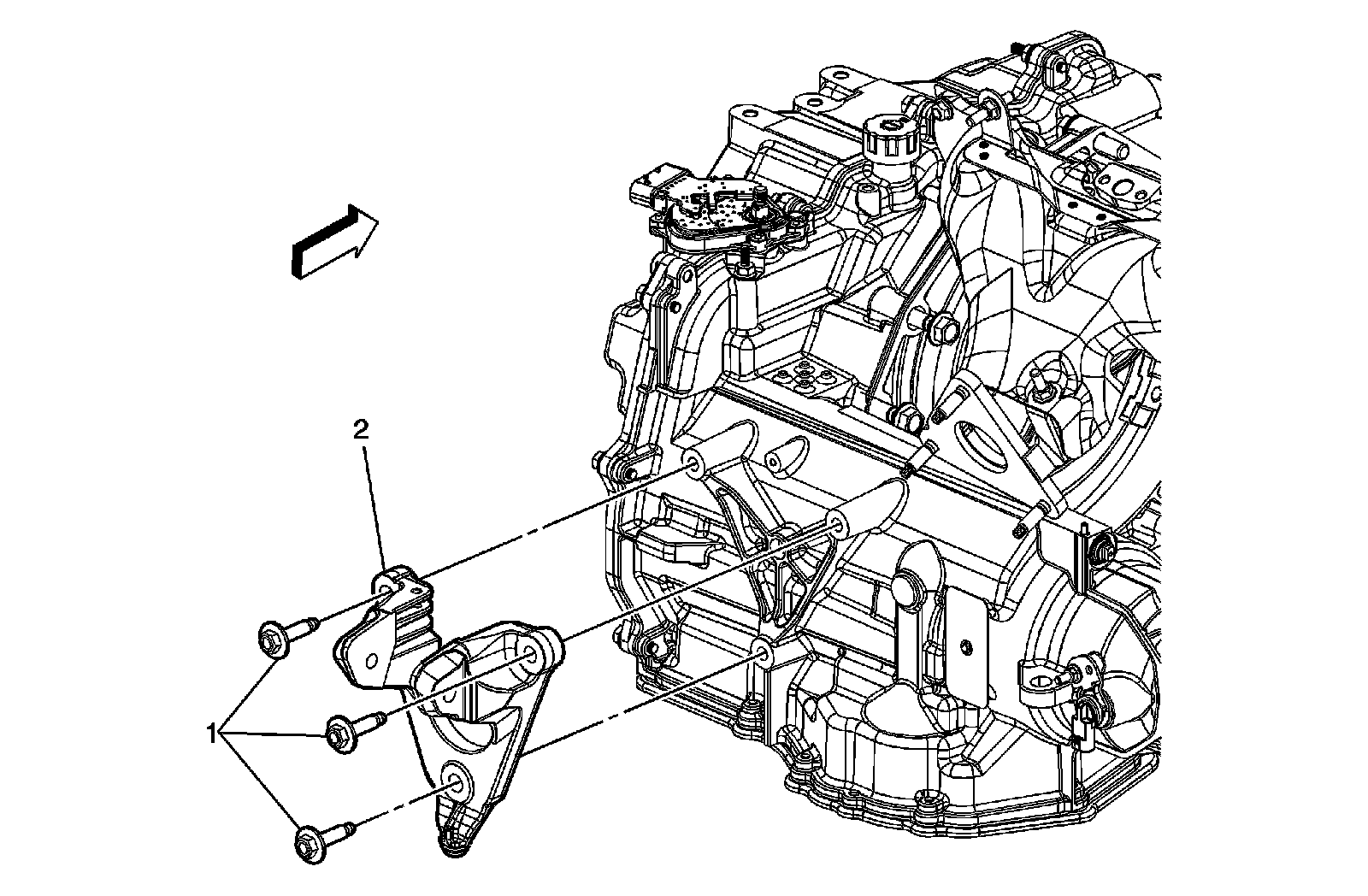 2

1