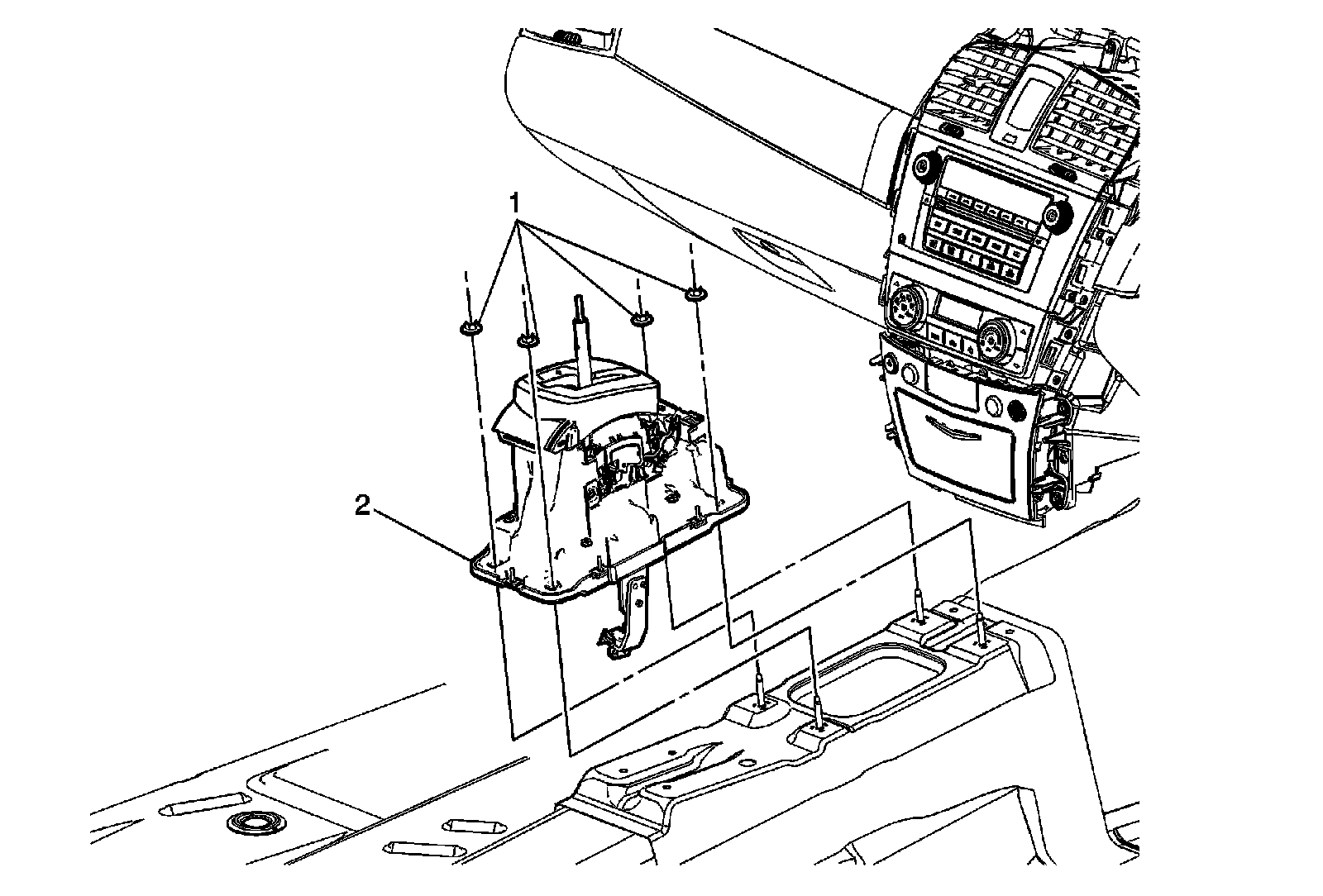 1

2