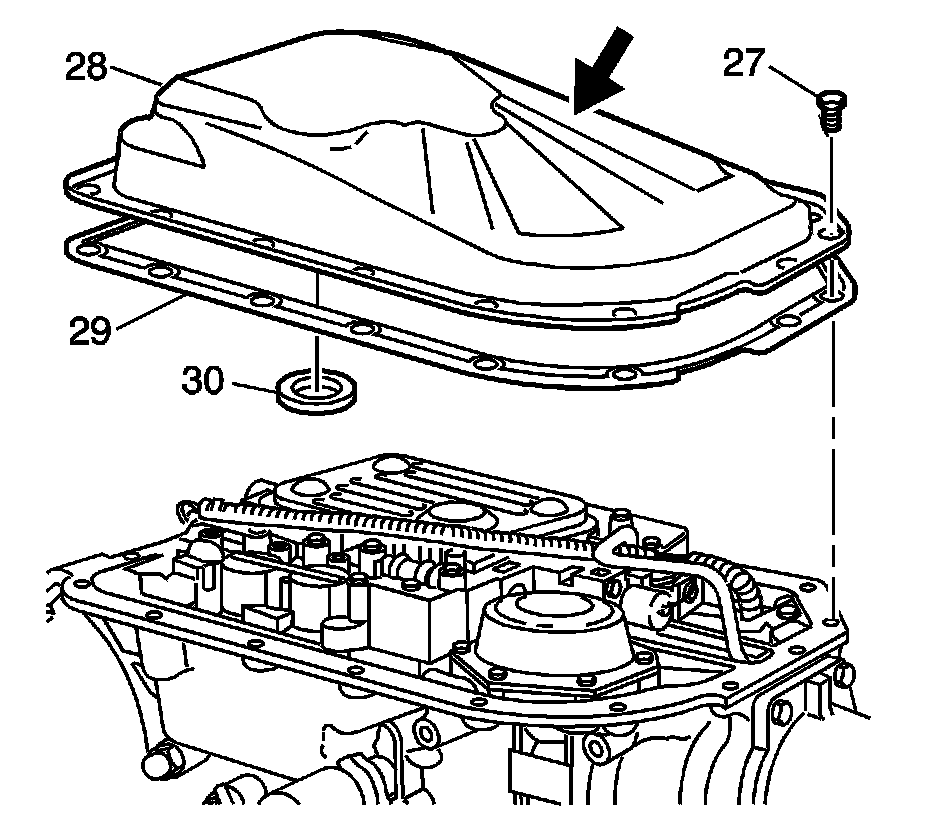 28
27
29
30