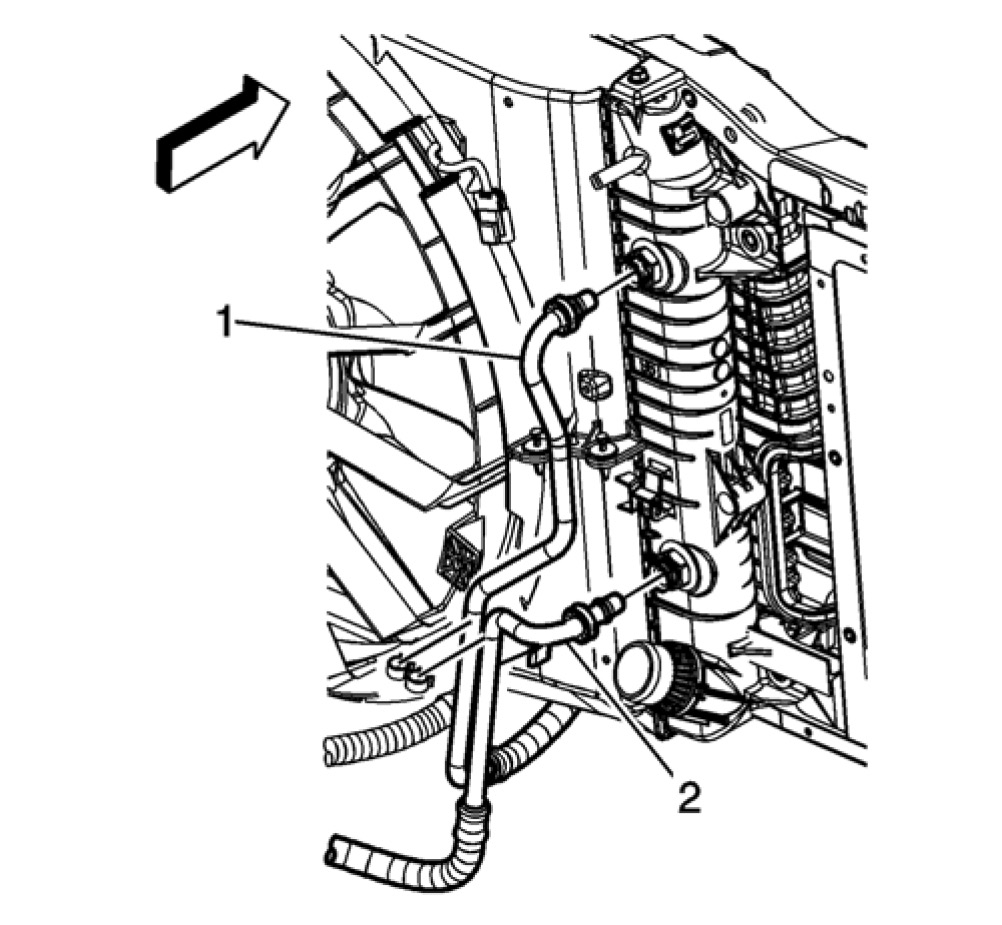 1
2