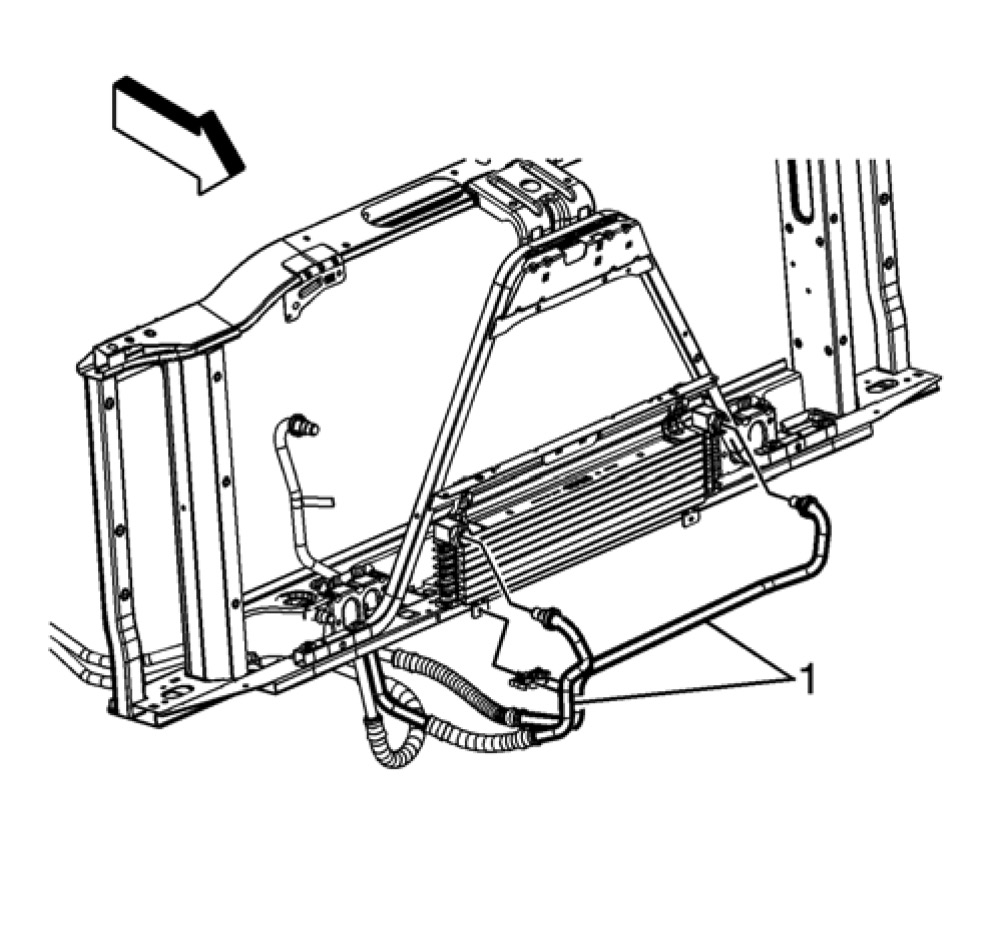 1