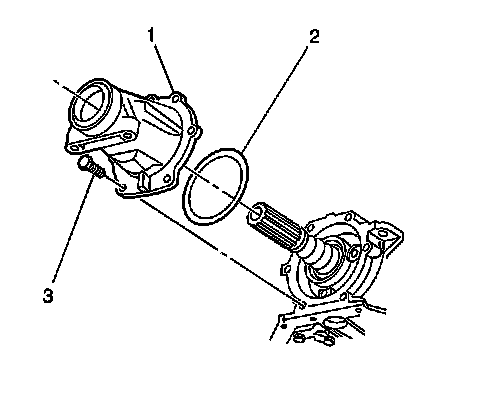 1
2
3