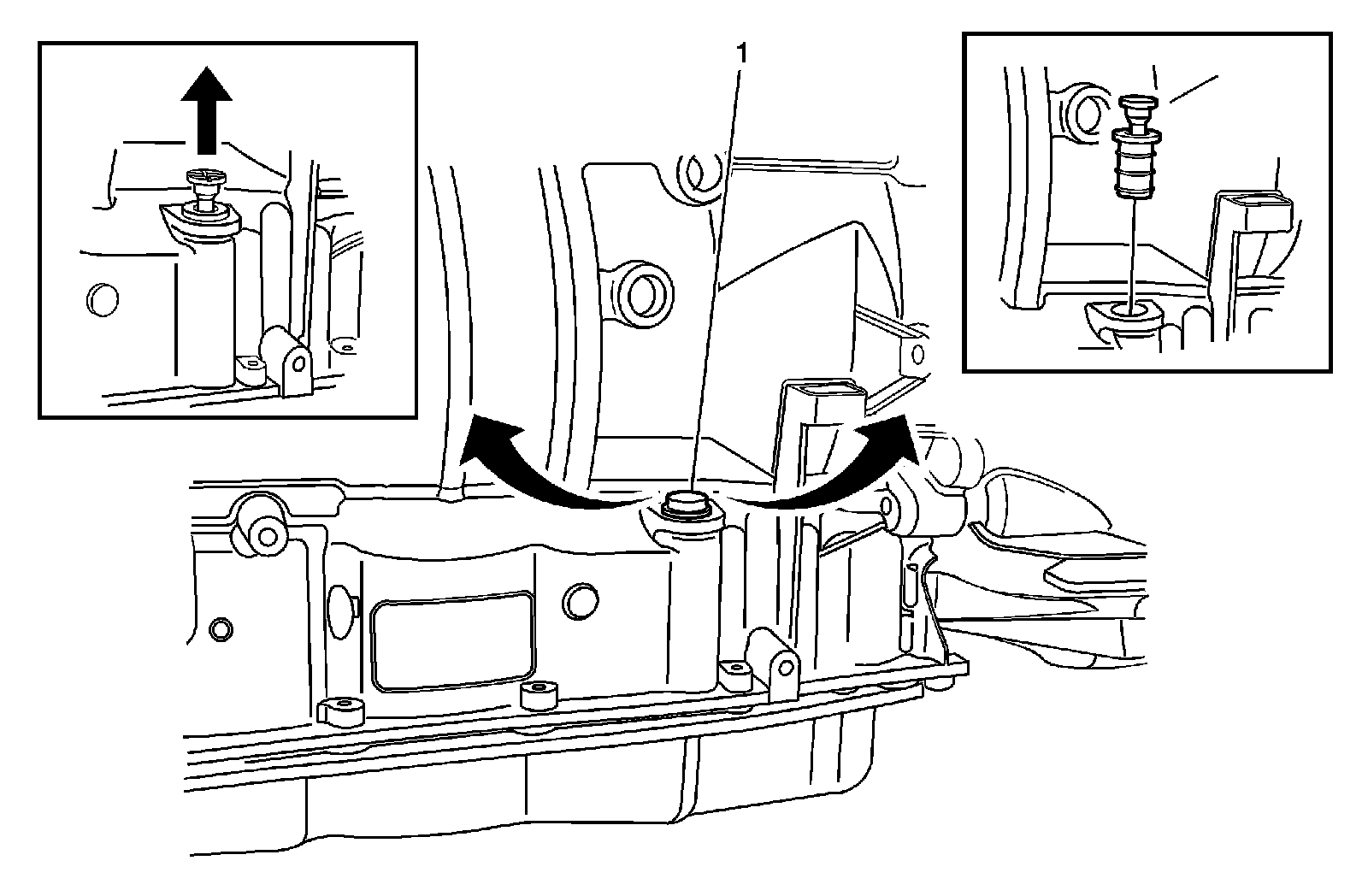 1