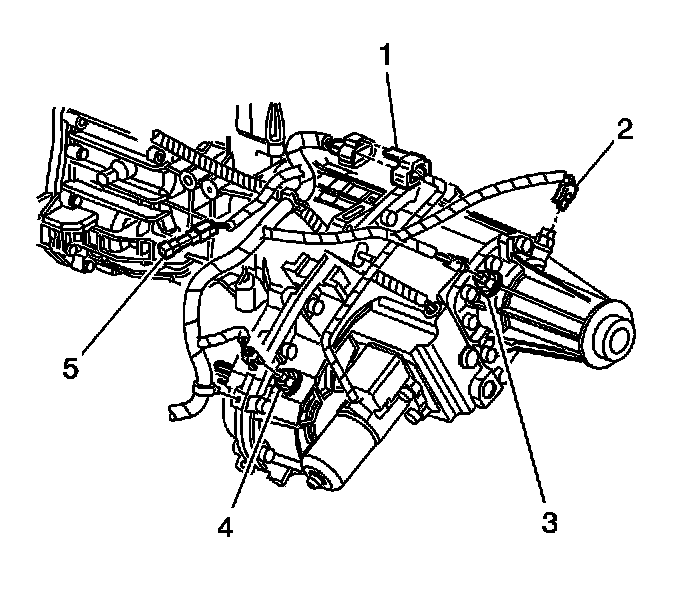 1
2
5
4
3