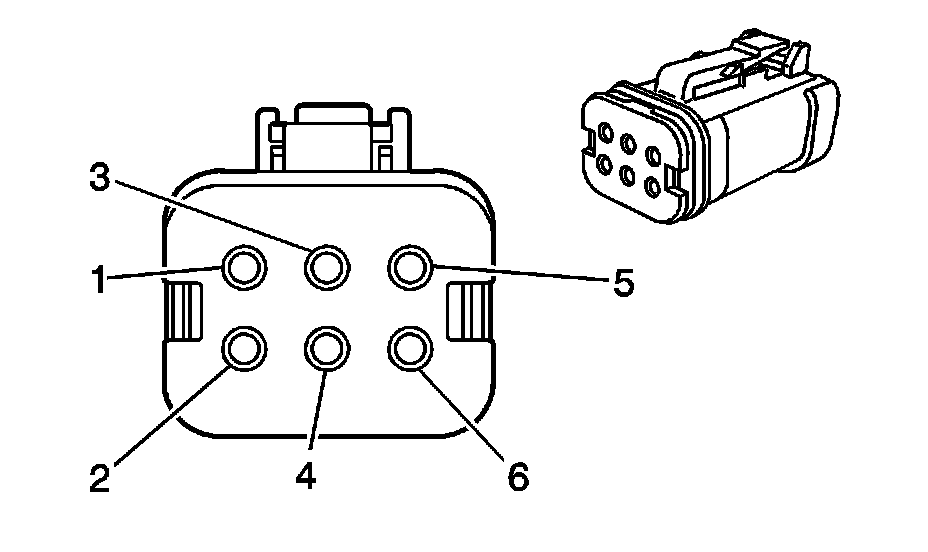 3
1
5
2
4
6