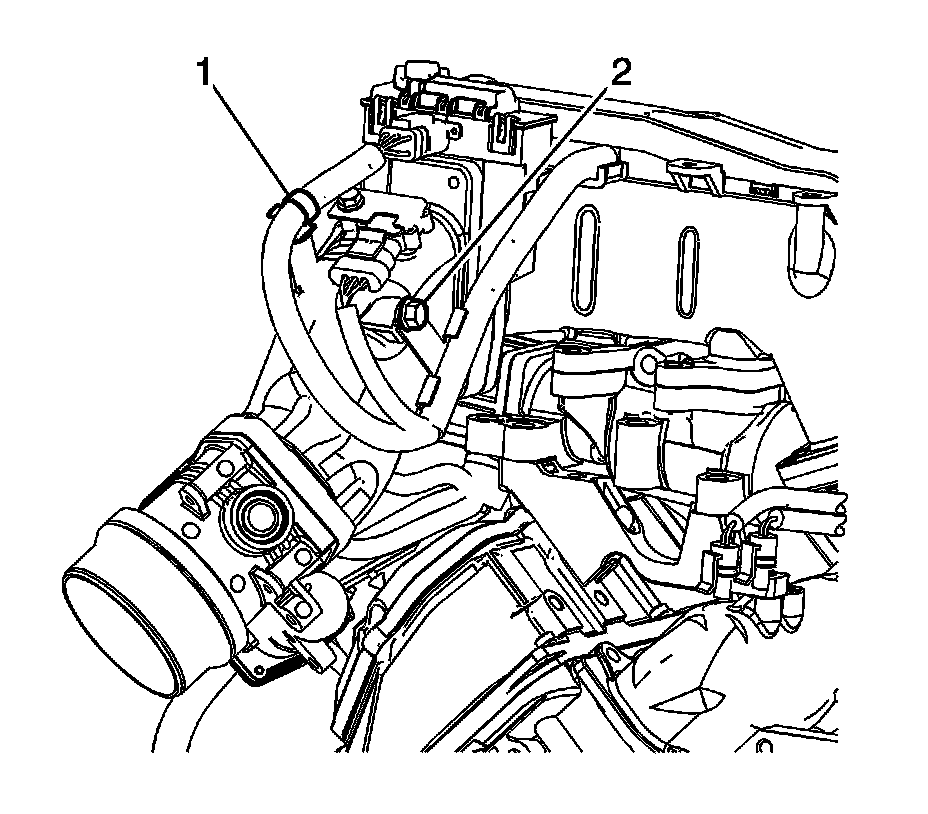 1
2