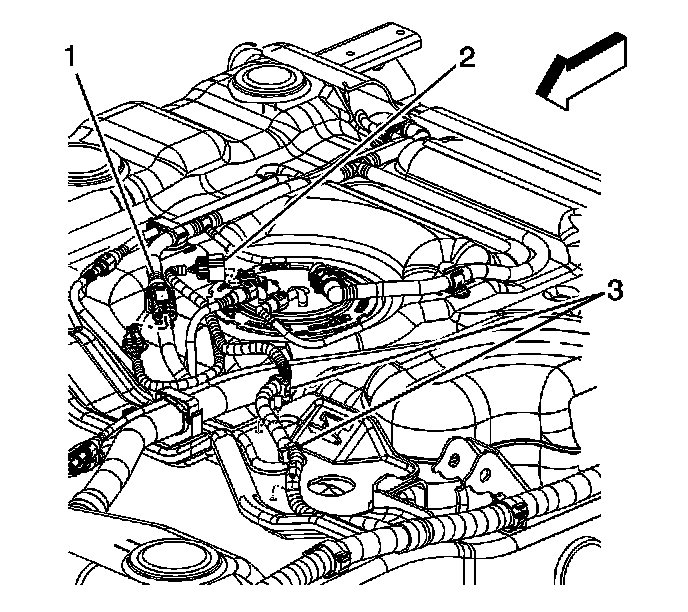 1
2
3