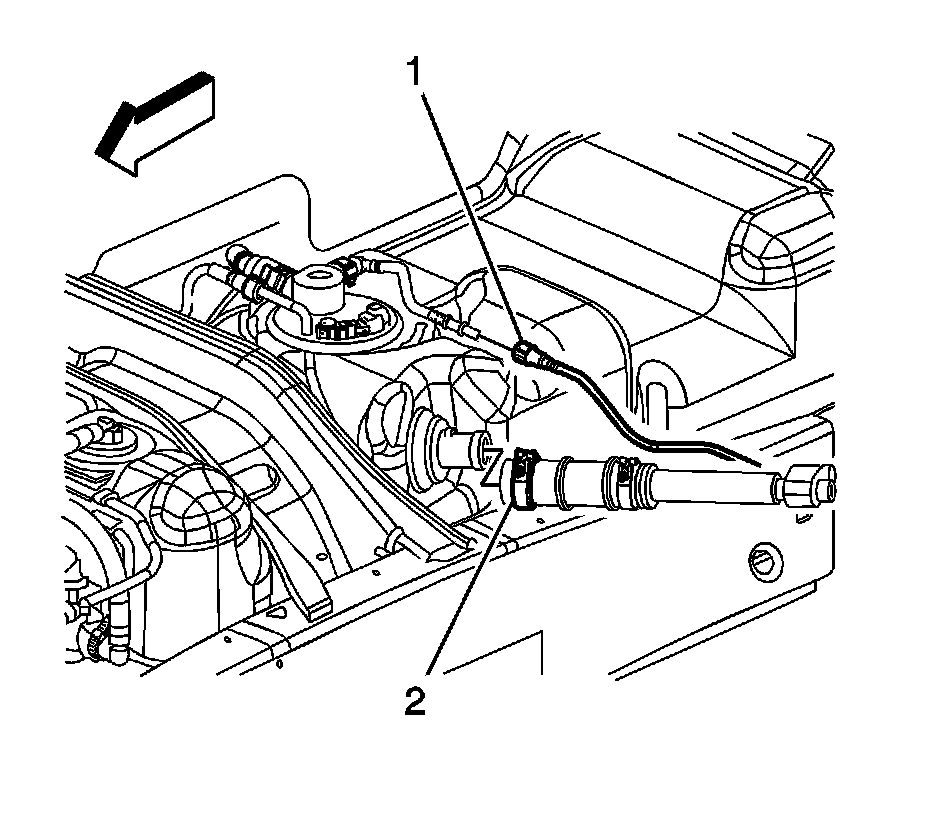 1

2