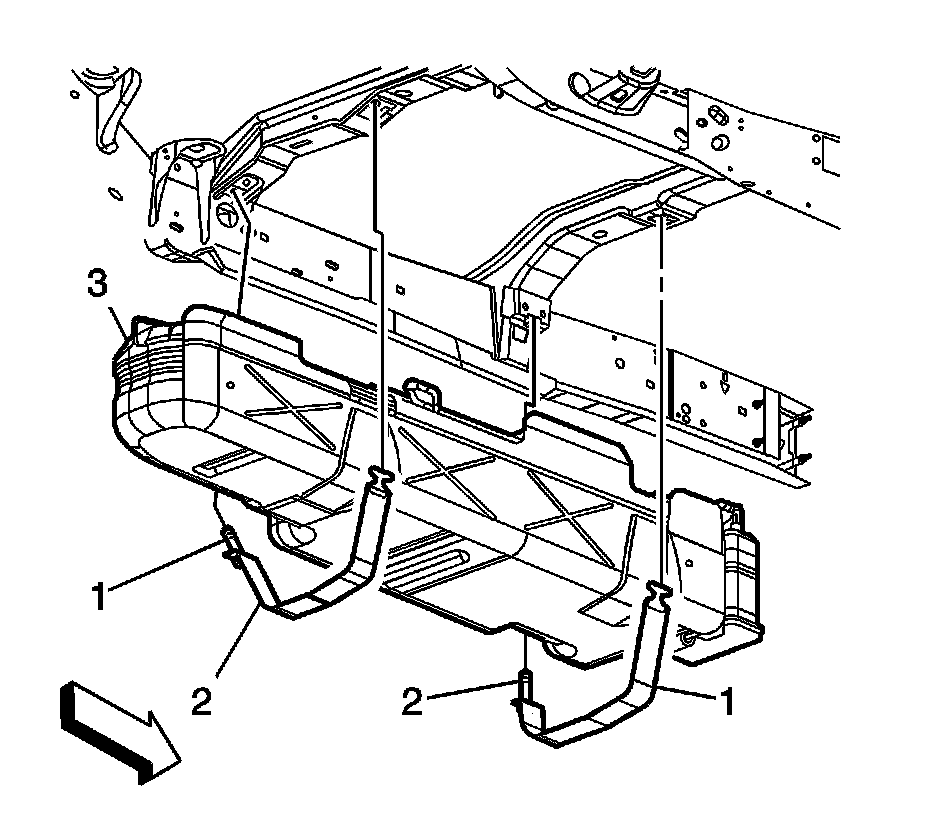 3
1
2
2
1