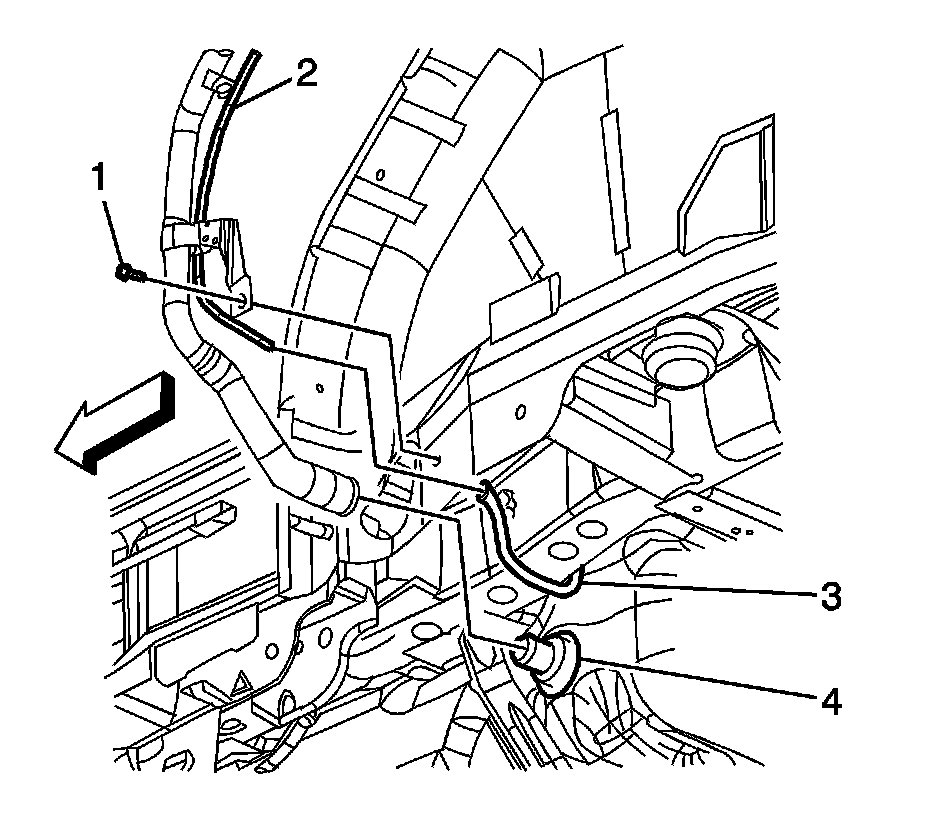 2
1
3
4