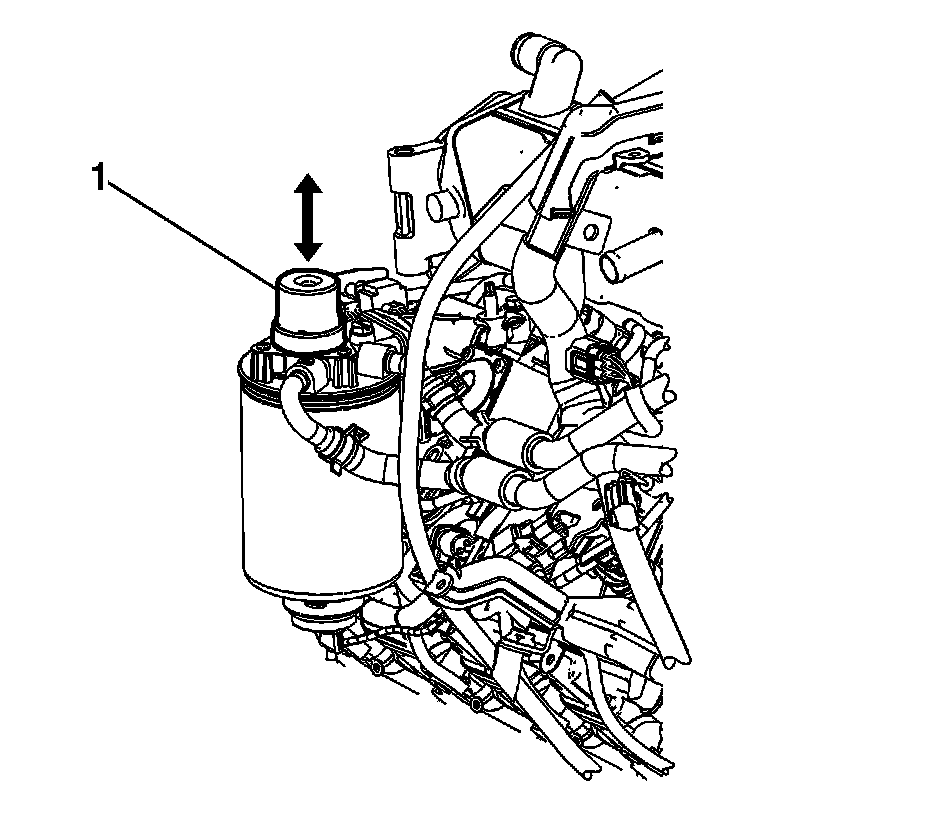 1