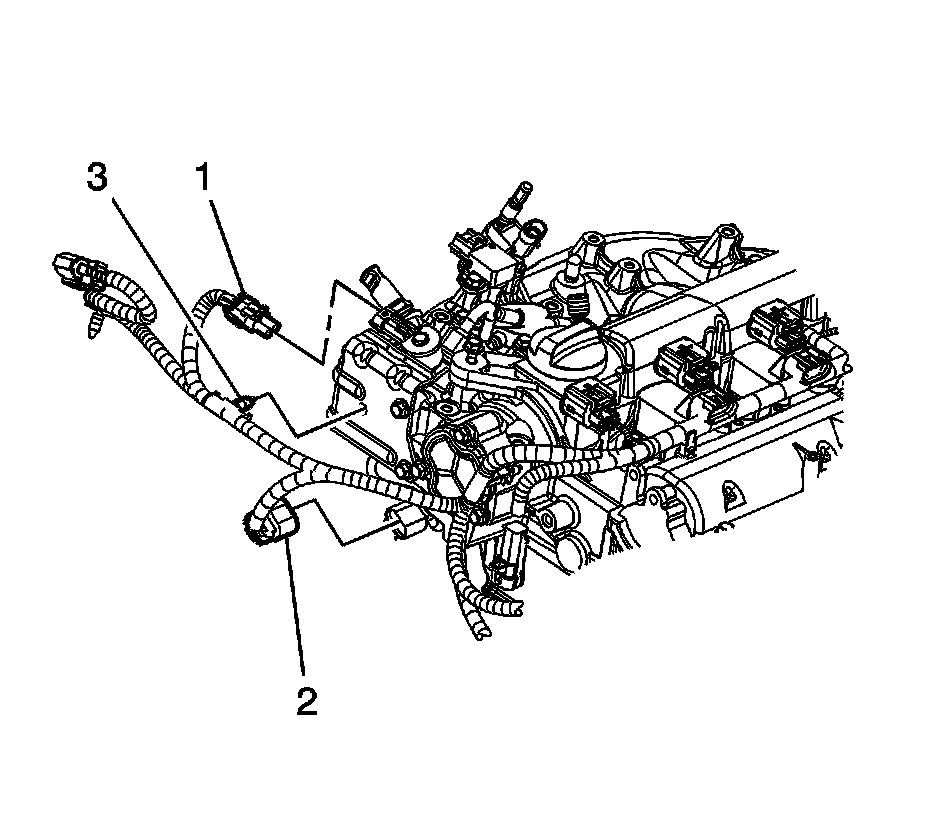 3
1
2