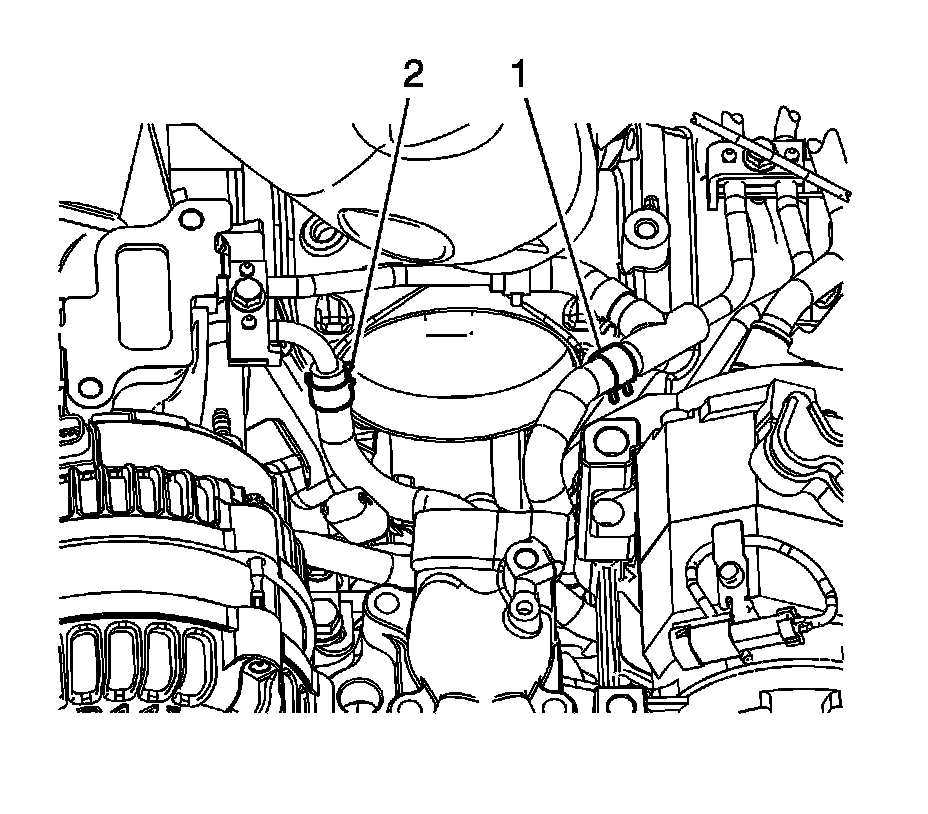 2
1