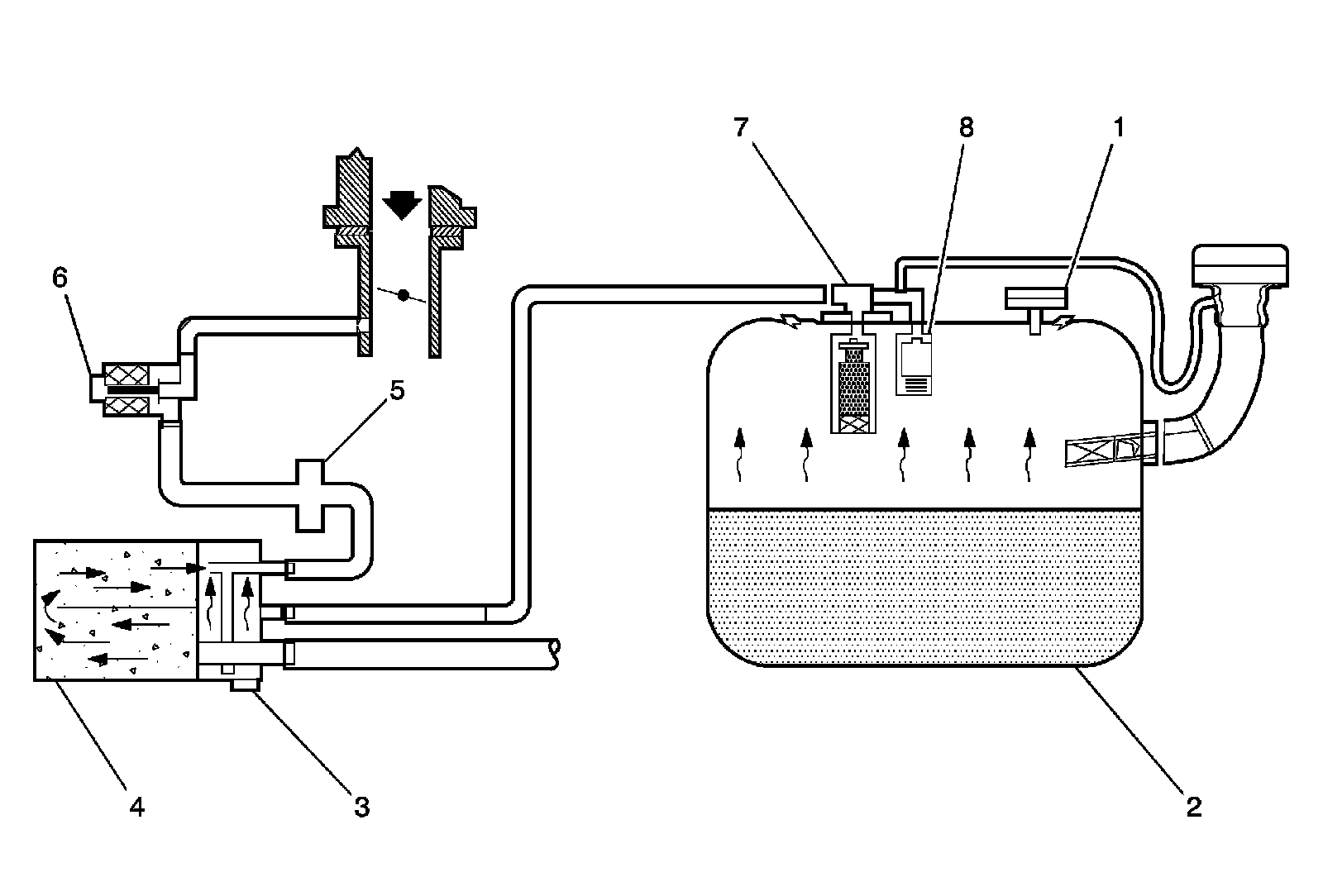 7
8
1
6
5
4
3
2