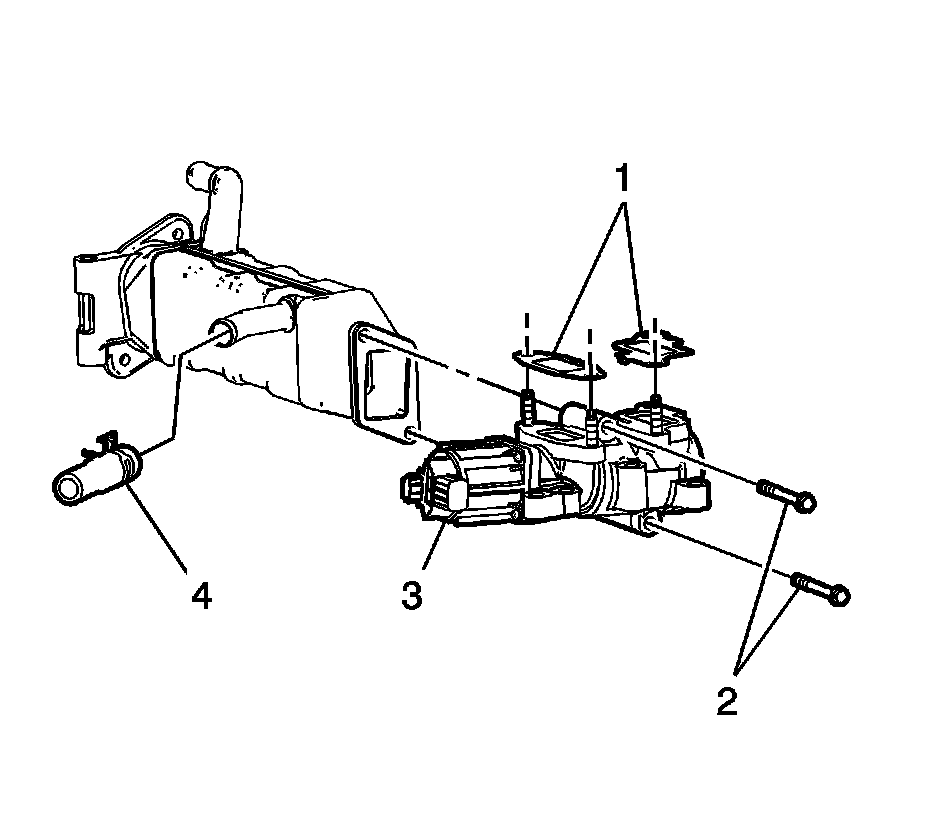 1
4
3
2