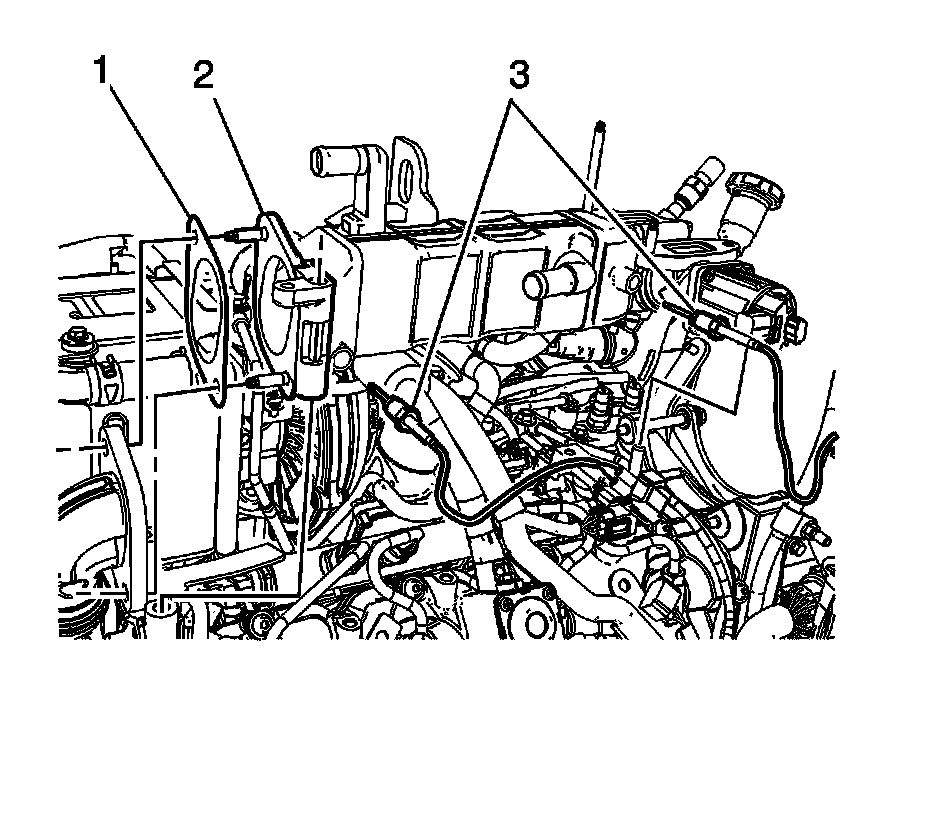 1
2
3