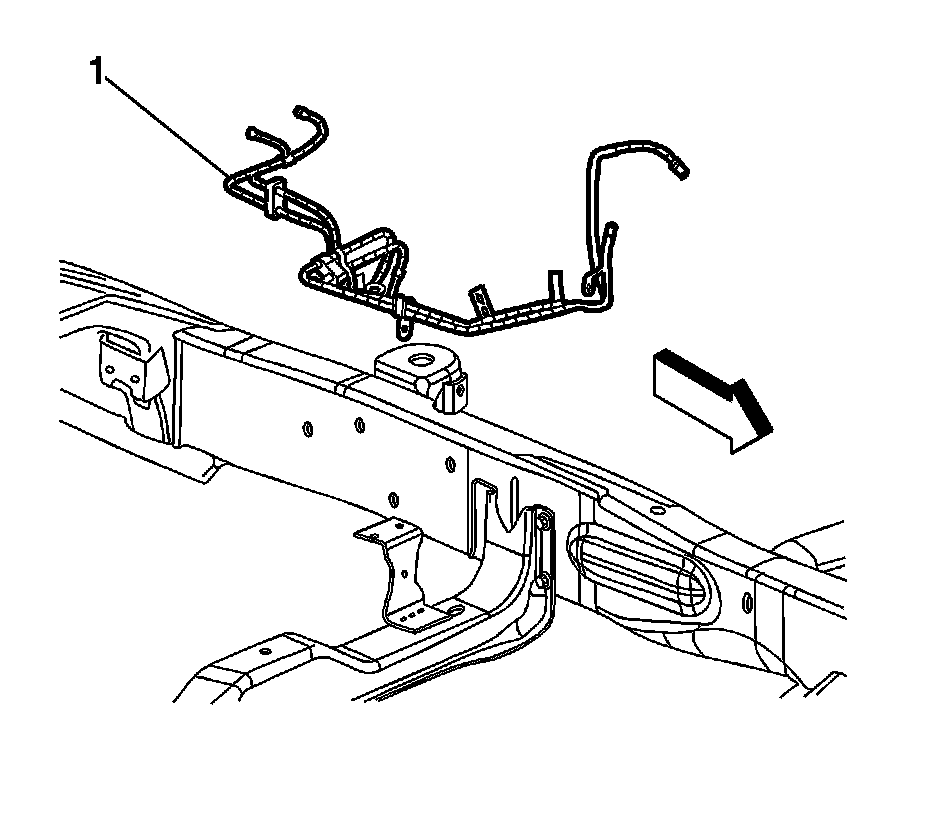 1