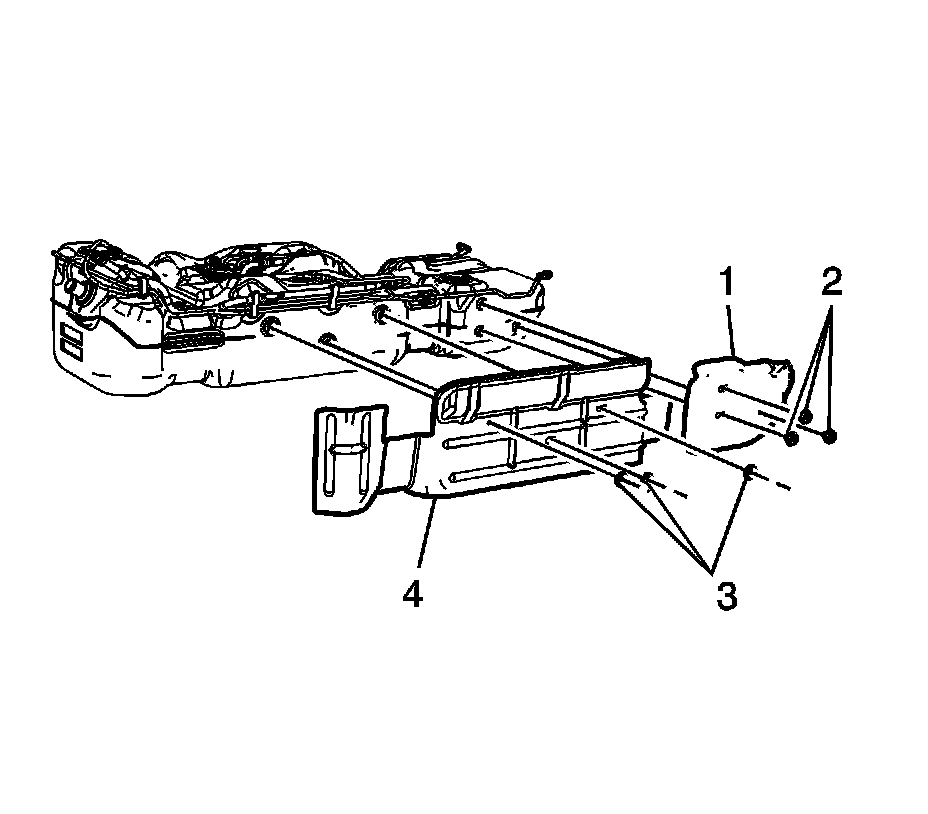 1
2
4
3