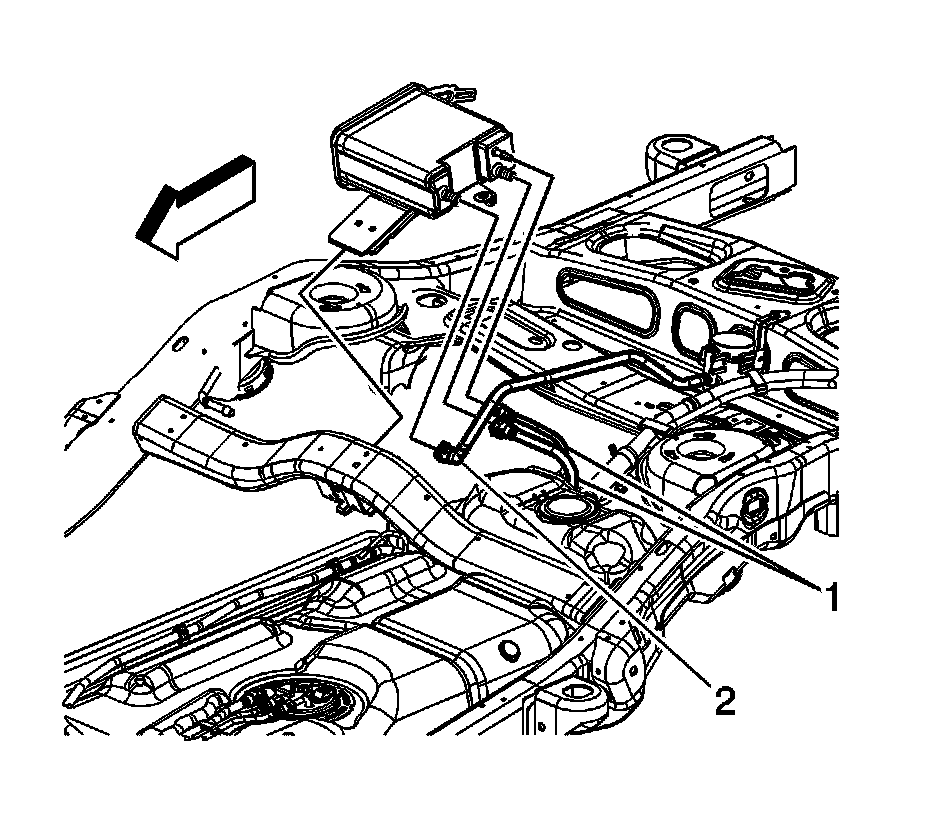 1

2