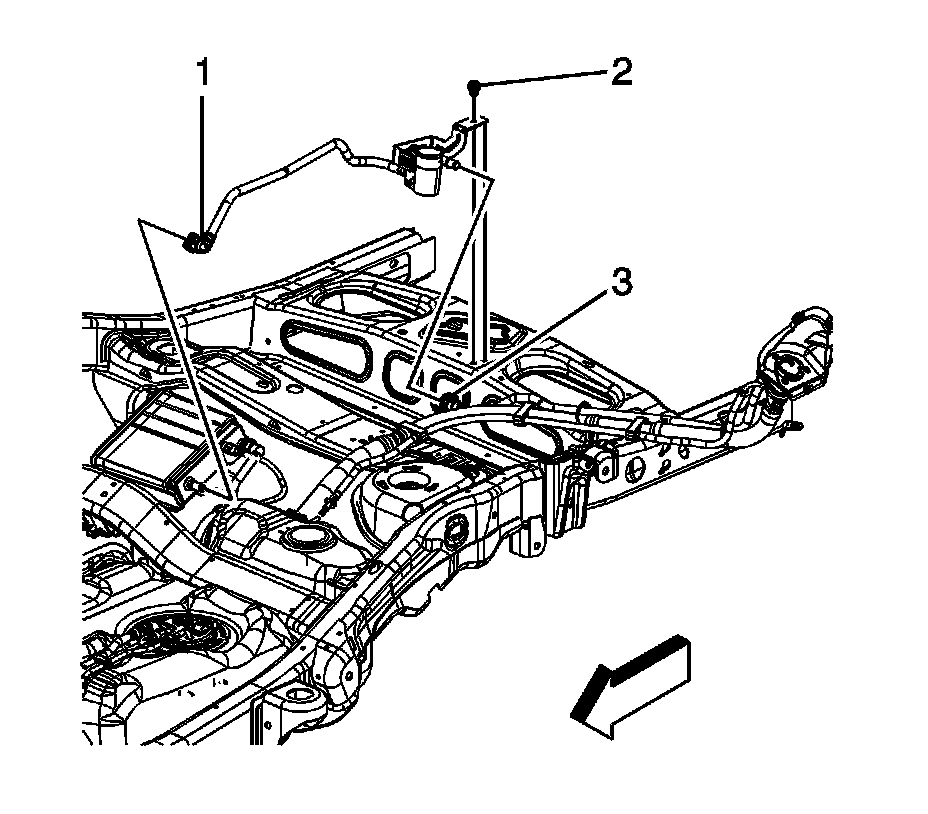 1
2
3