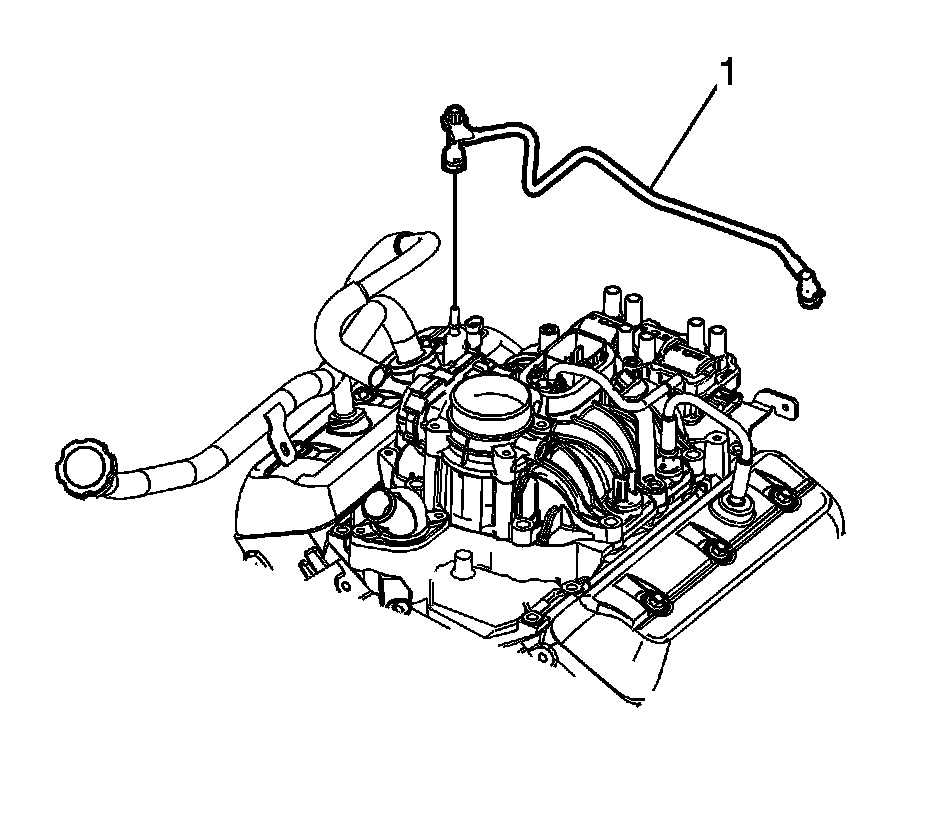 1