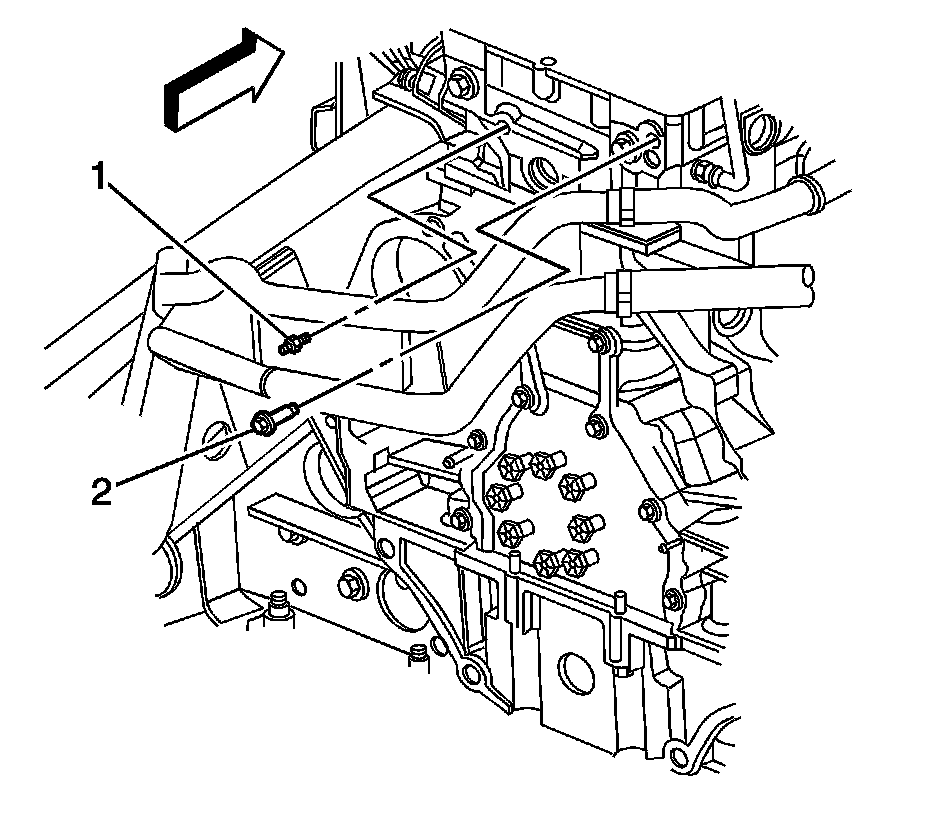 1

2