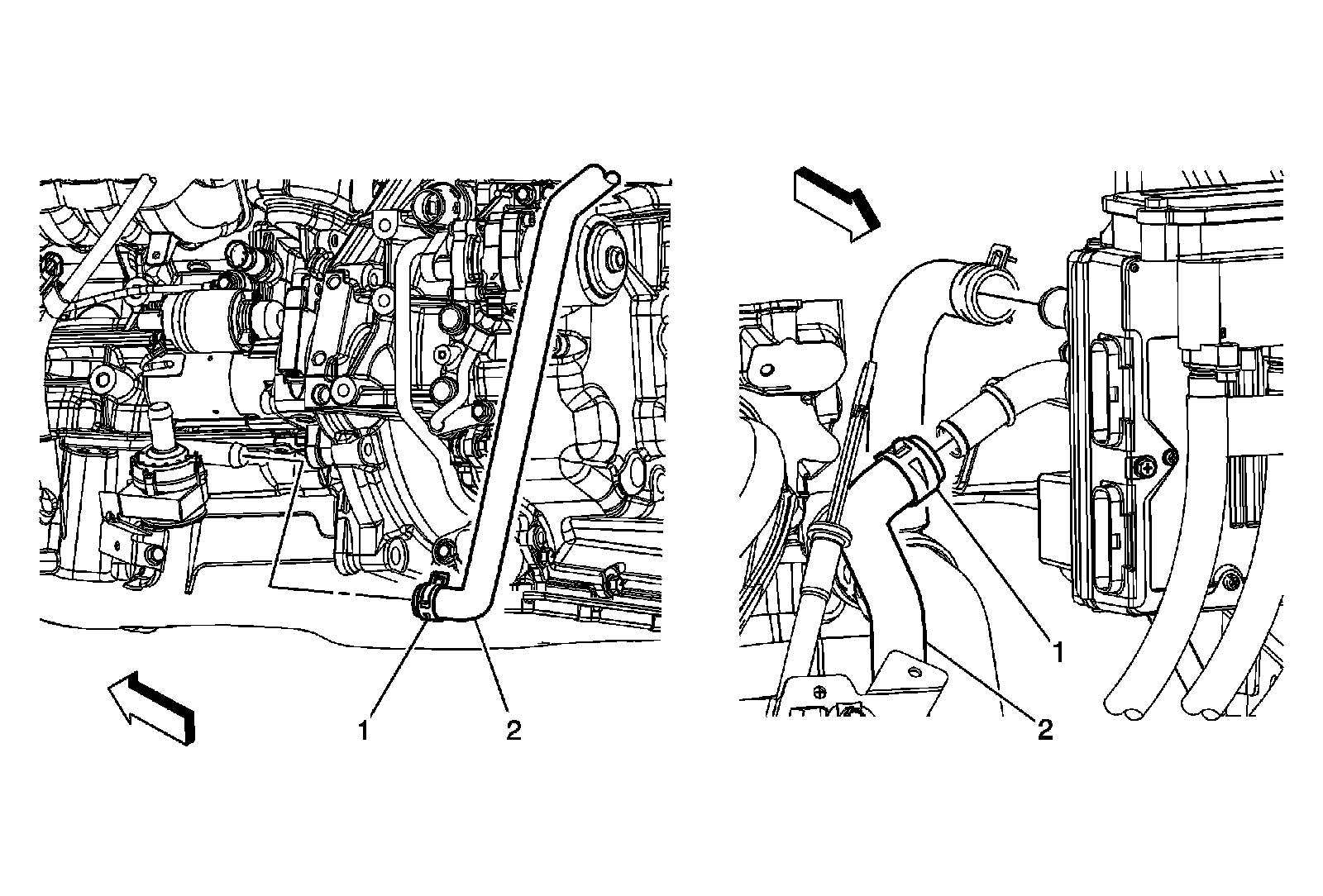 1
2
1
2