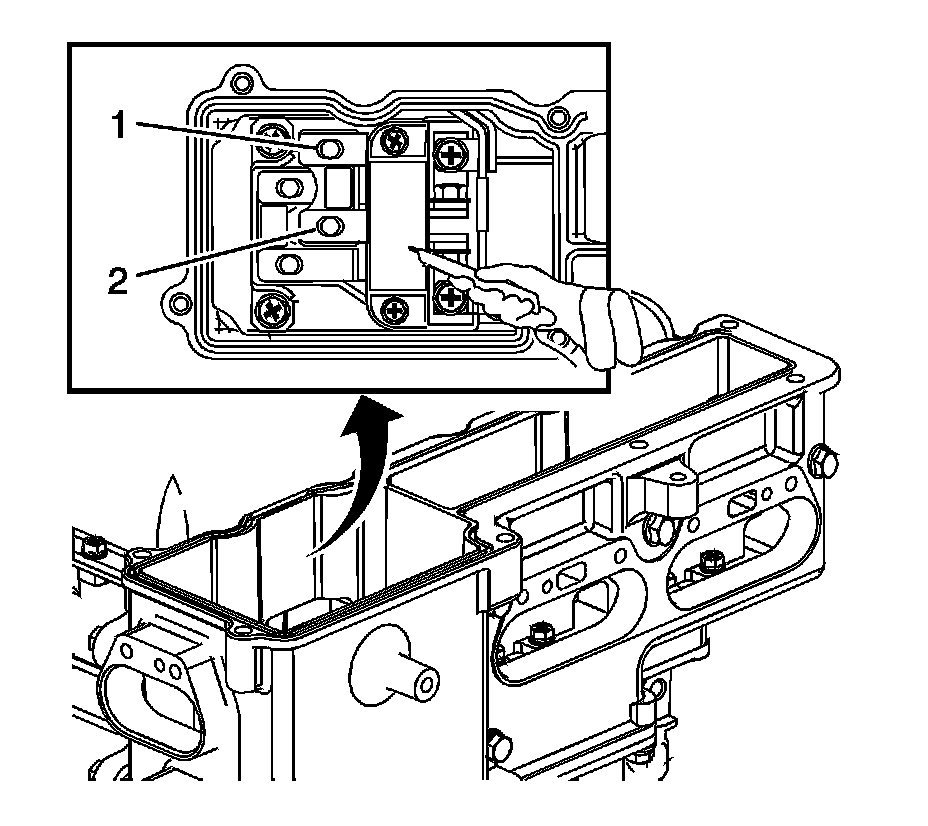 1
2