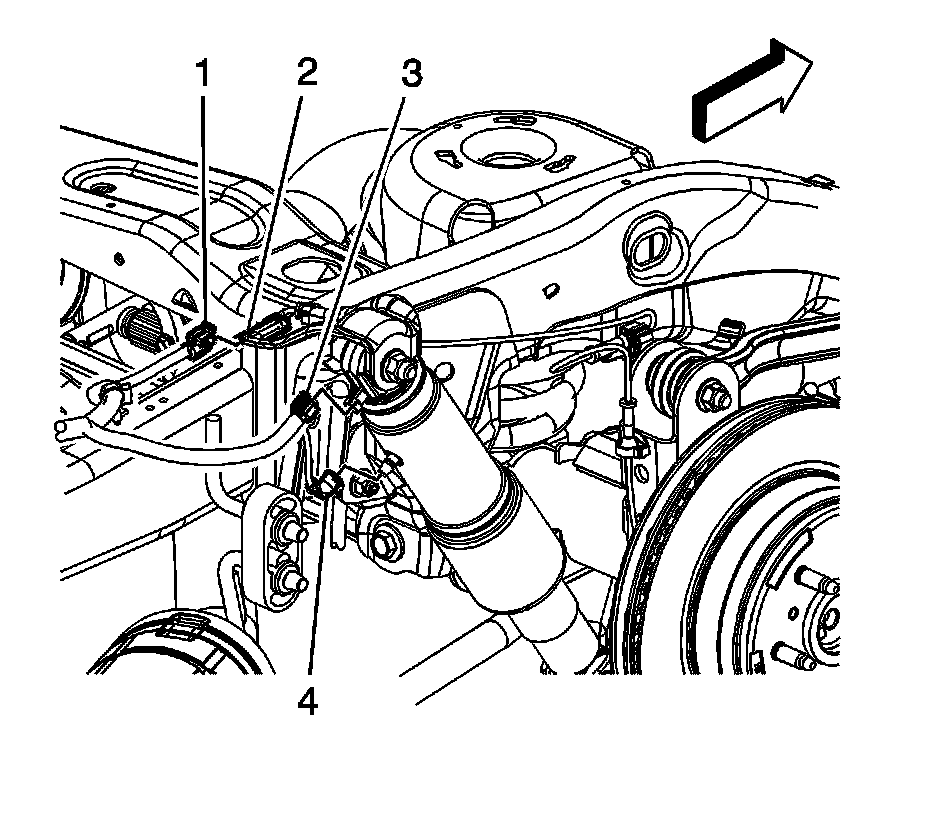 1
2
3
4