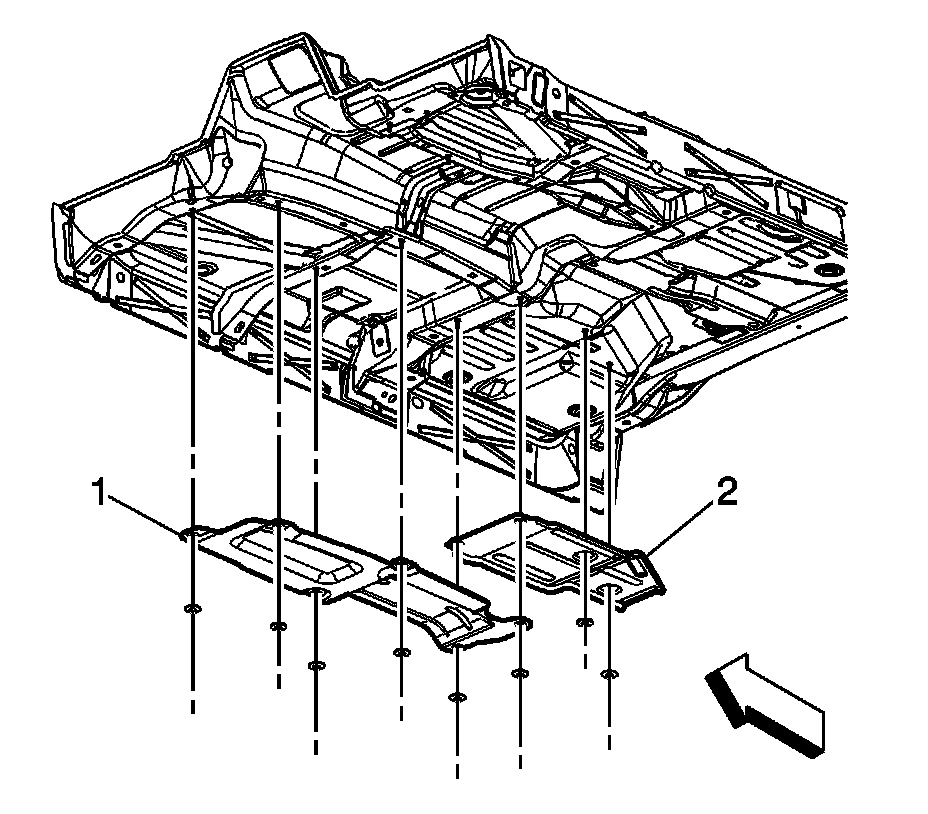 1
2