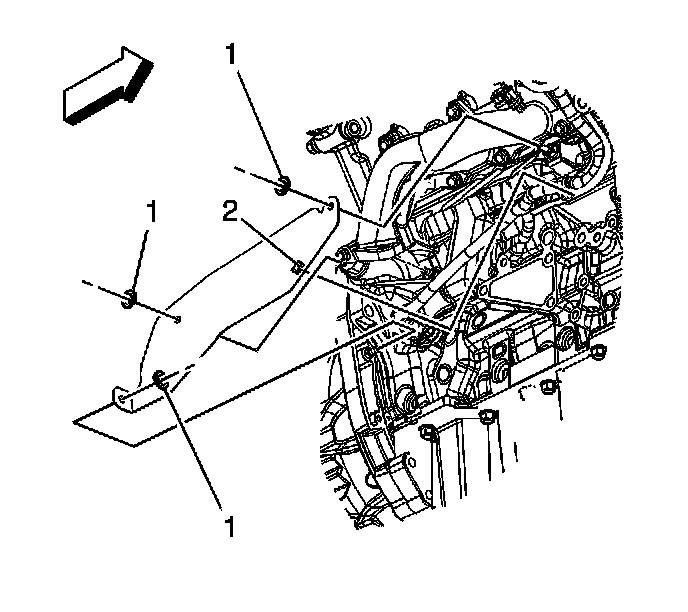 1
1
2
1