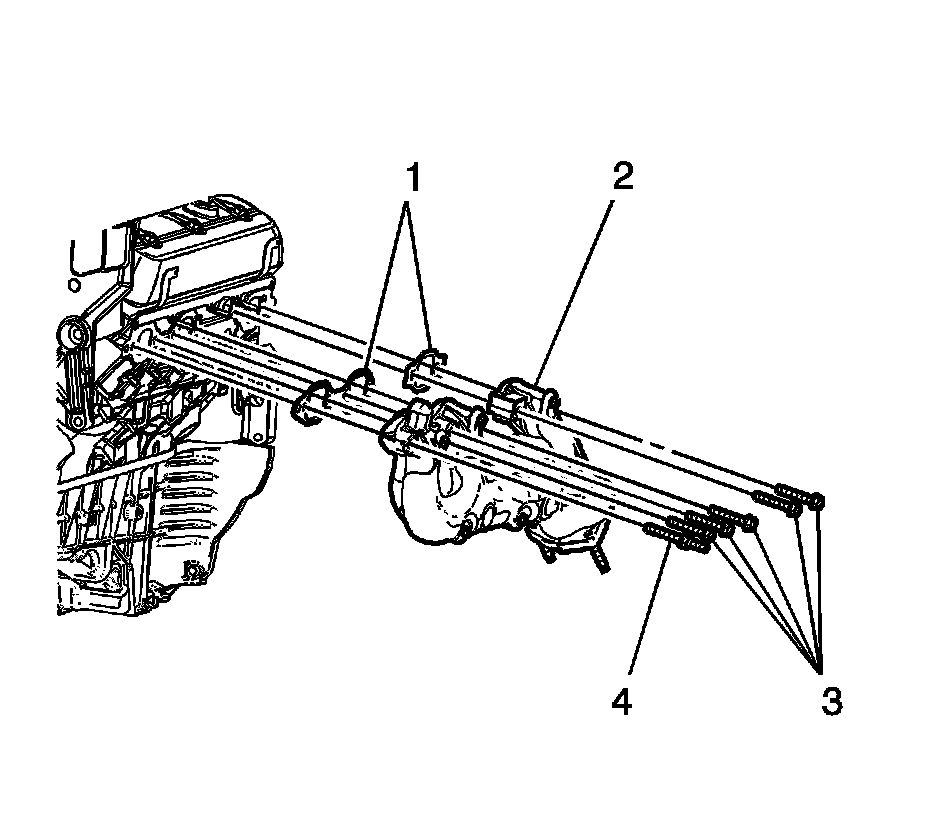 1
2
4
3