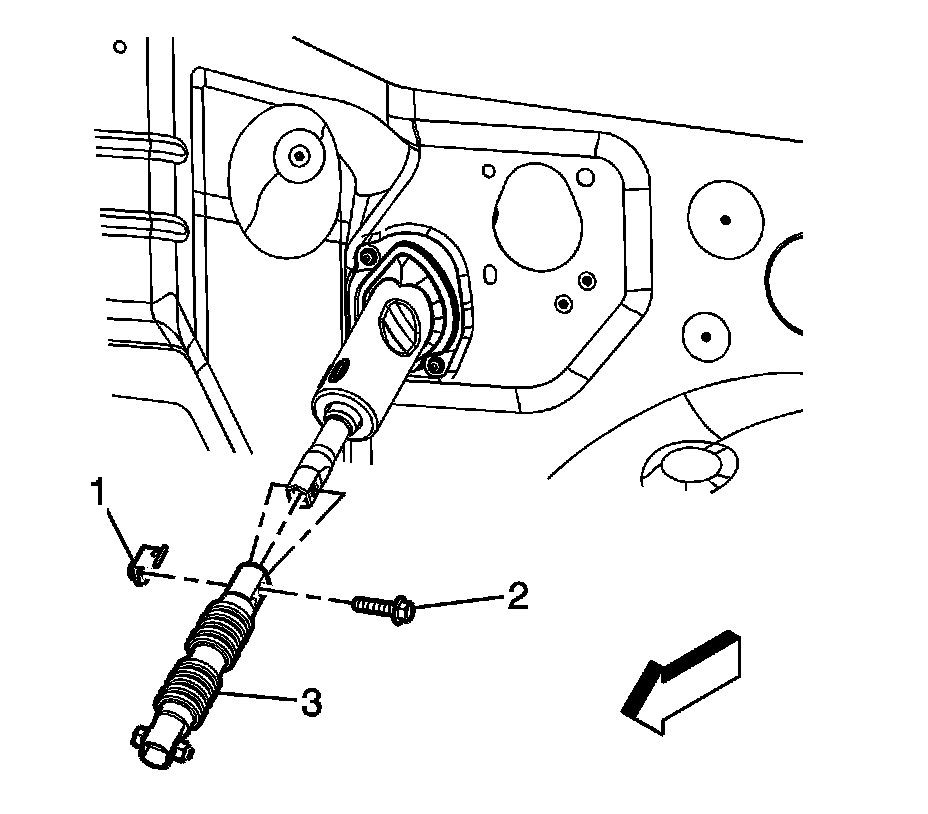 1
2
3