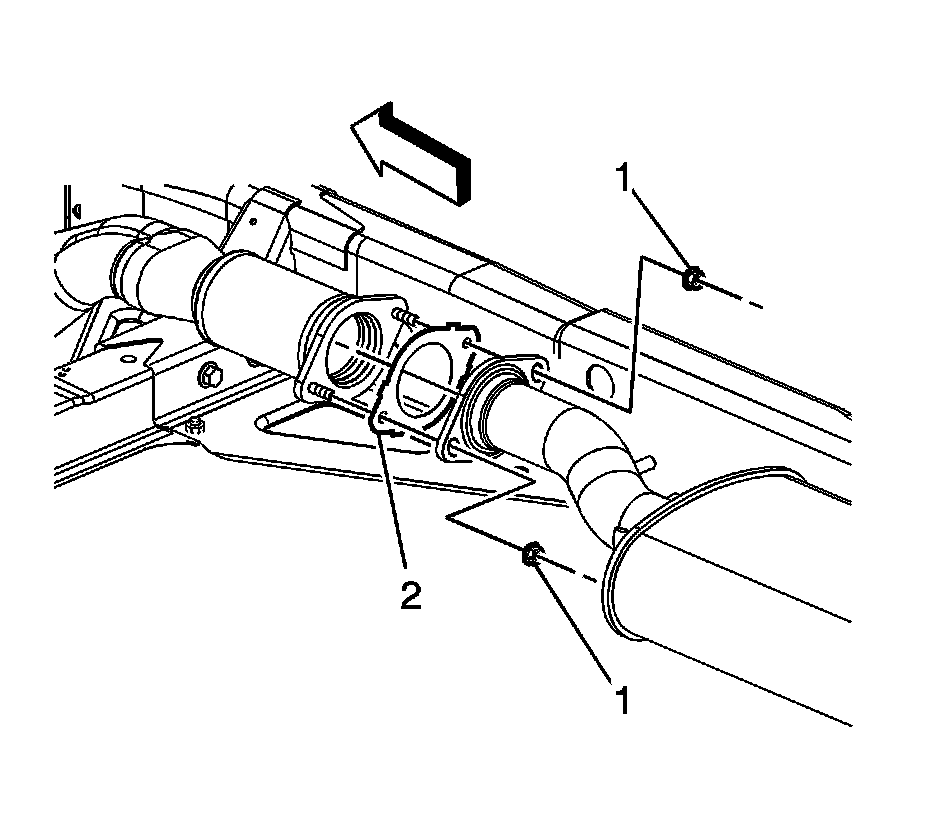 1

2

1