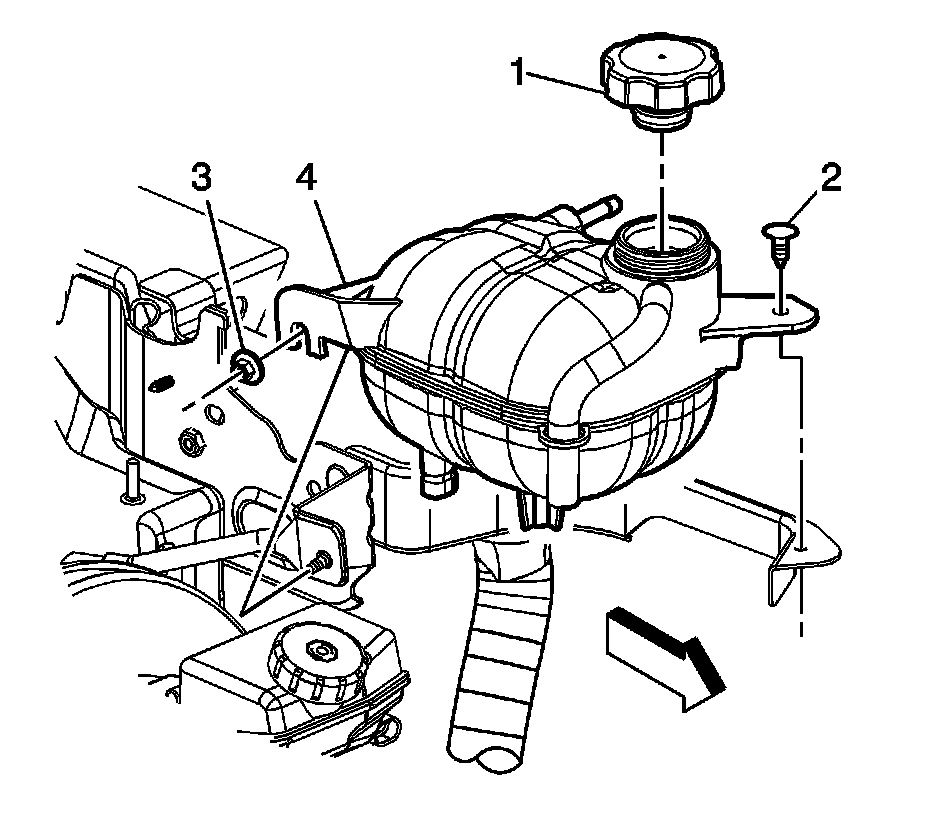 1
3
4
2