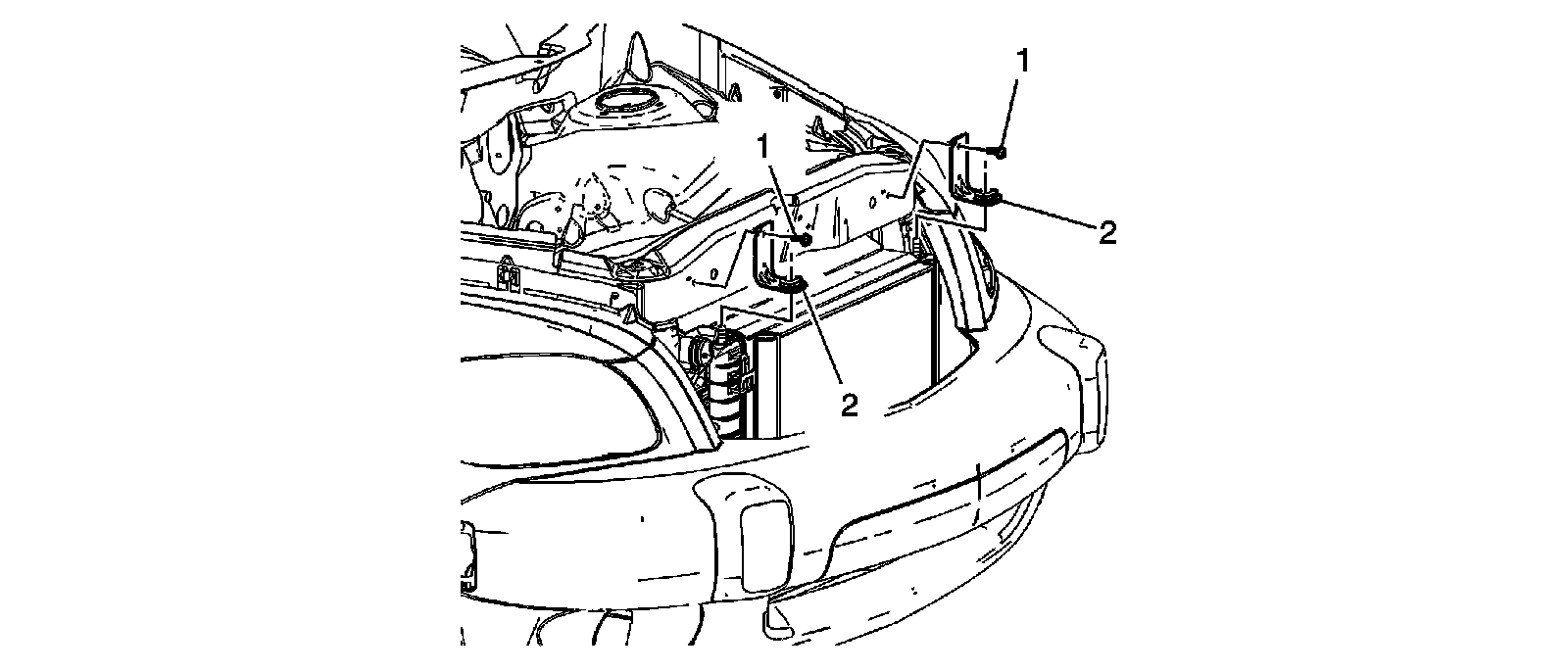 1
1
2
2