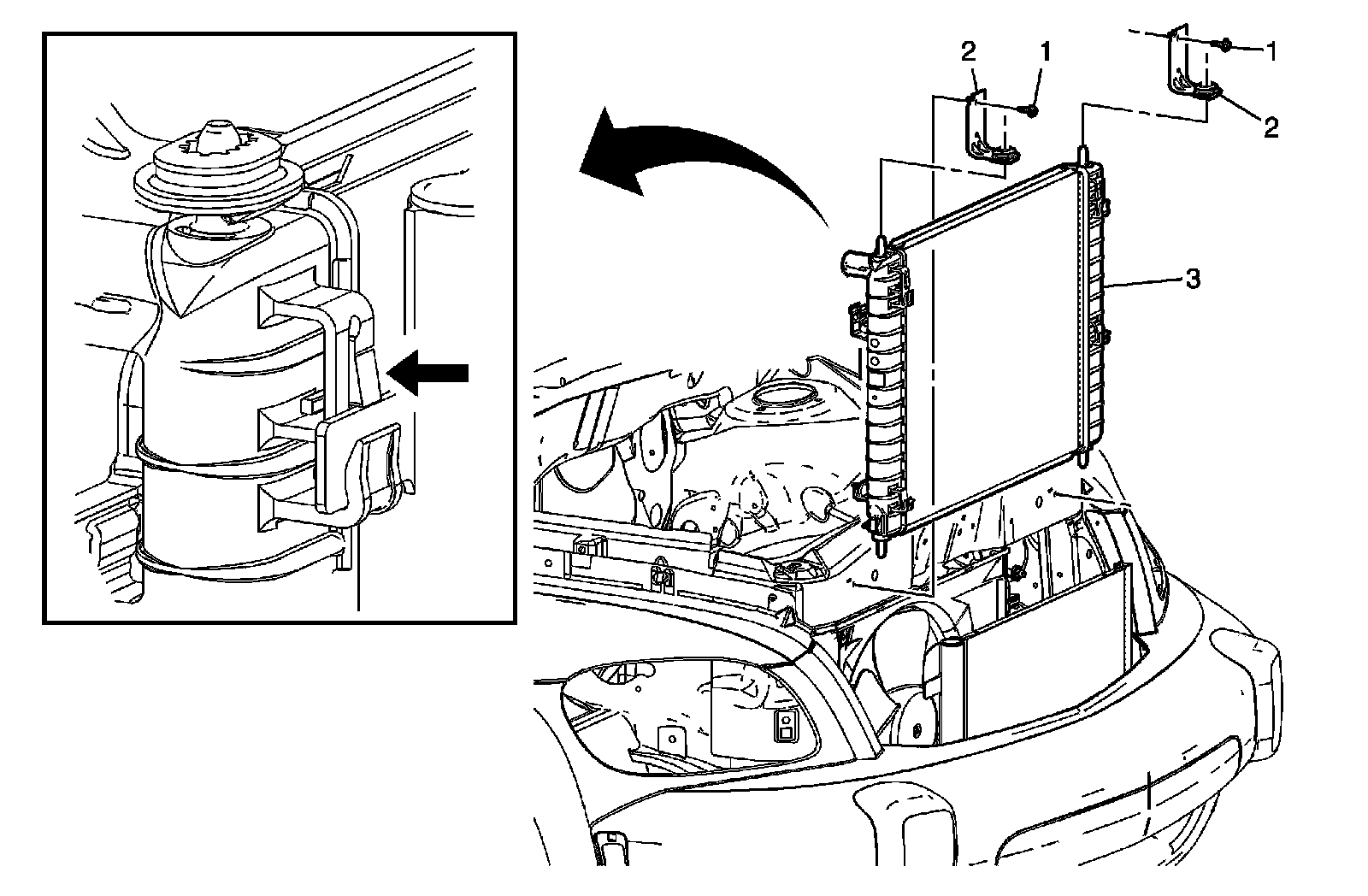 2
1
1
2
3