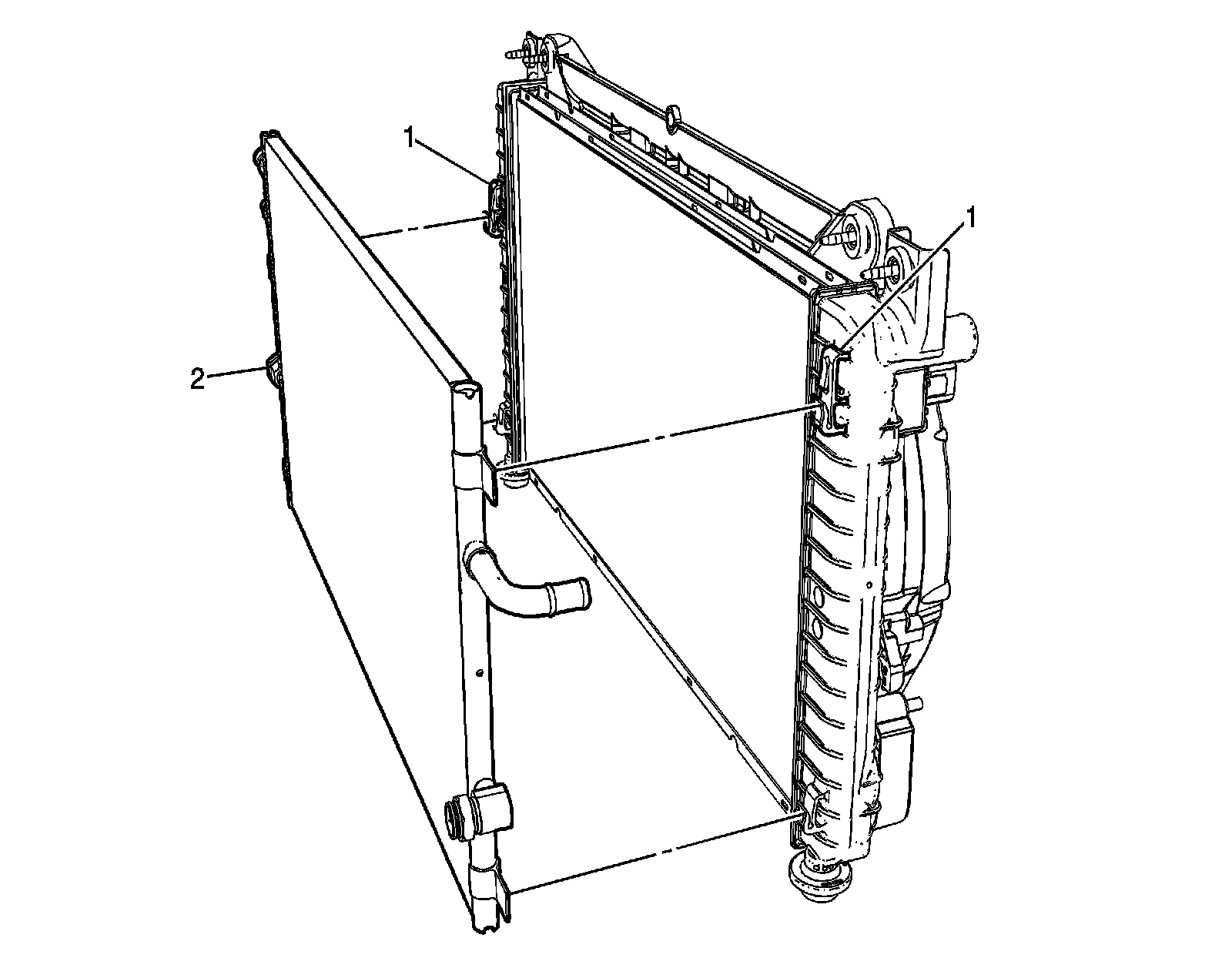 1
1
2