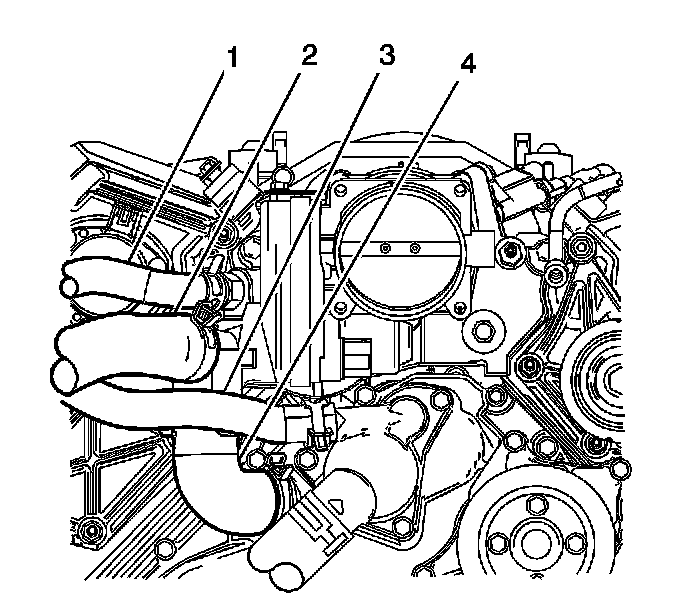 1
2
3
4