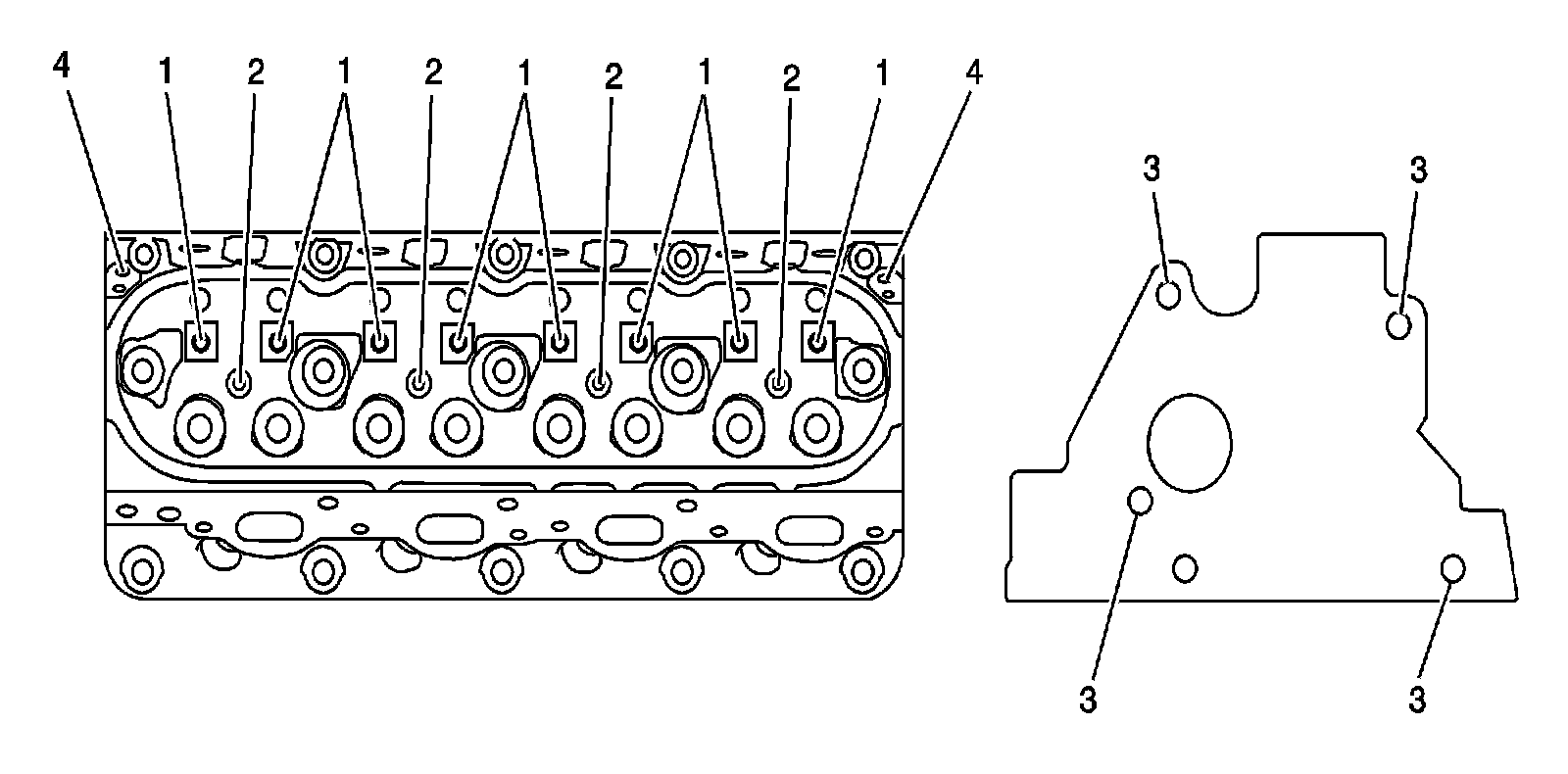 4 1 2 1 2 1 2 1 2 1 4

3 3

3 3