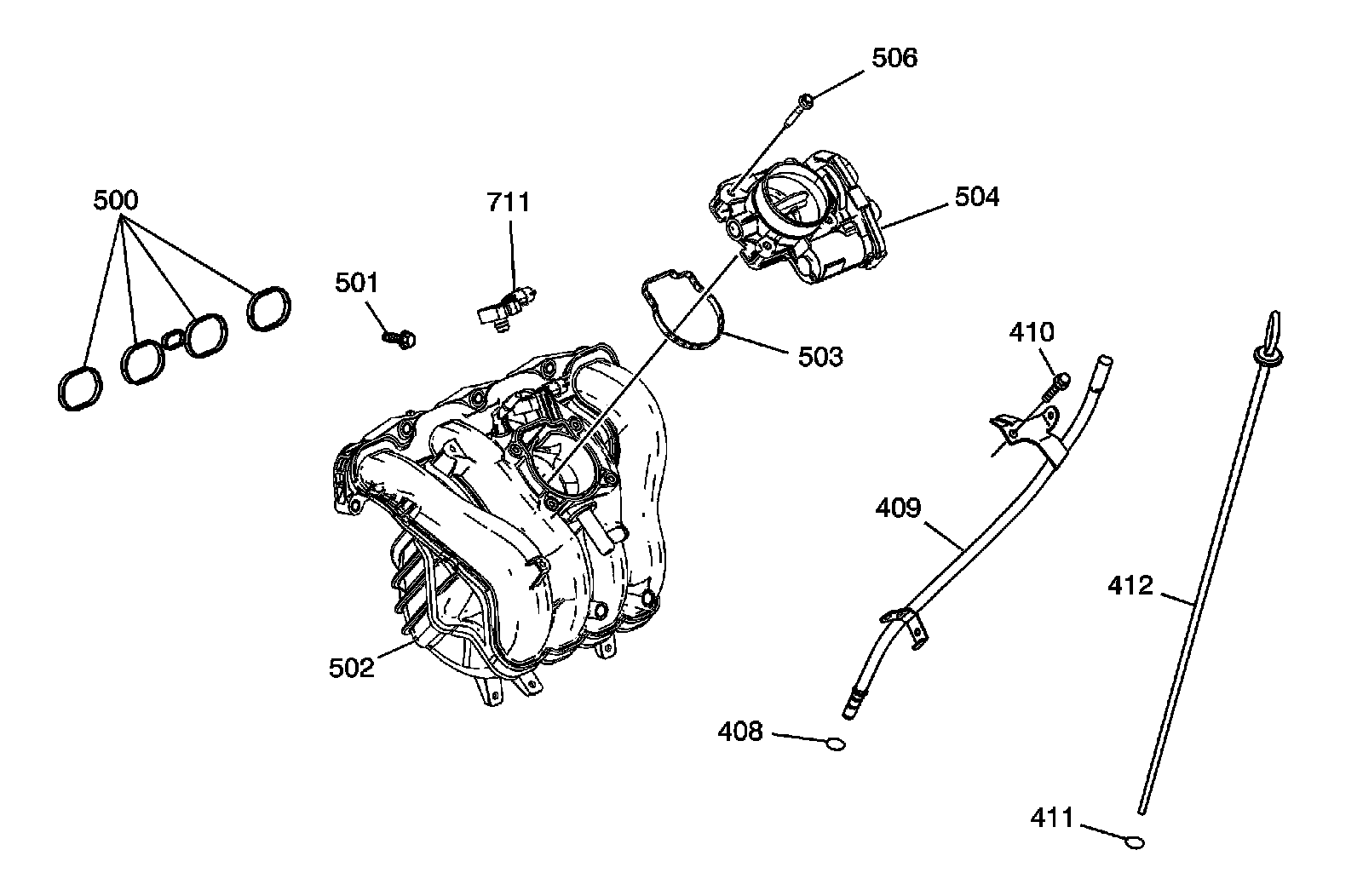 506
500
711
504
501
503
410
409
412
502
408
411