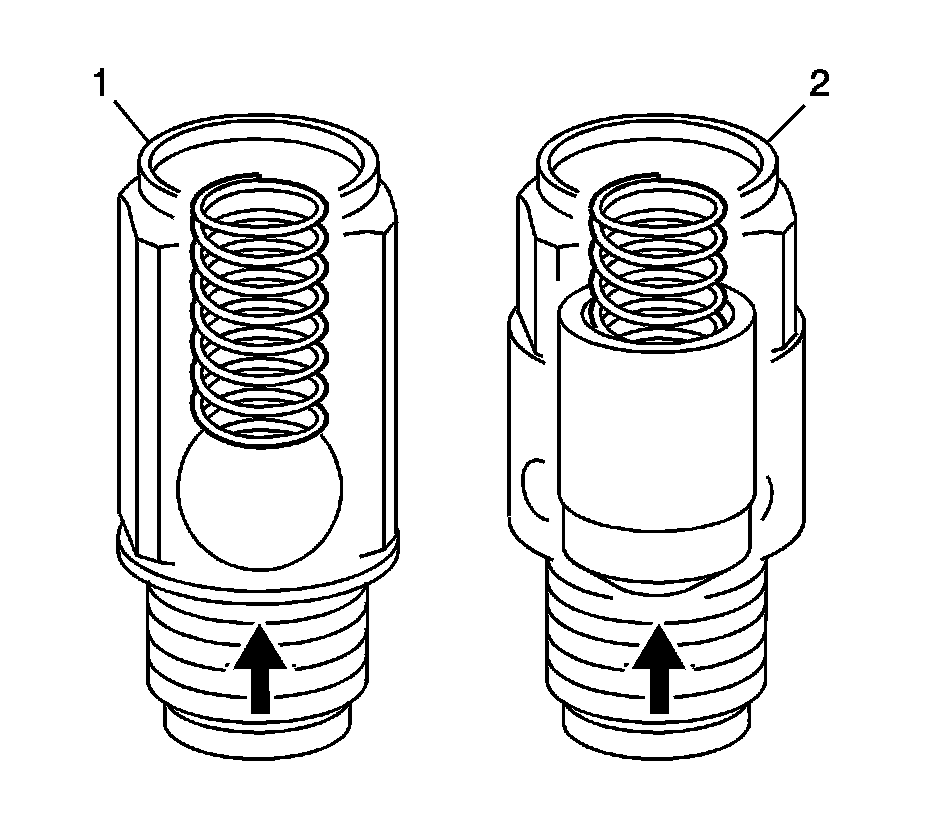 1

2