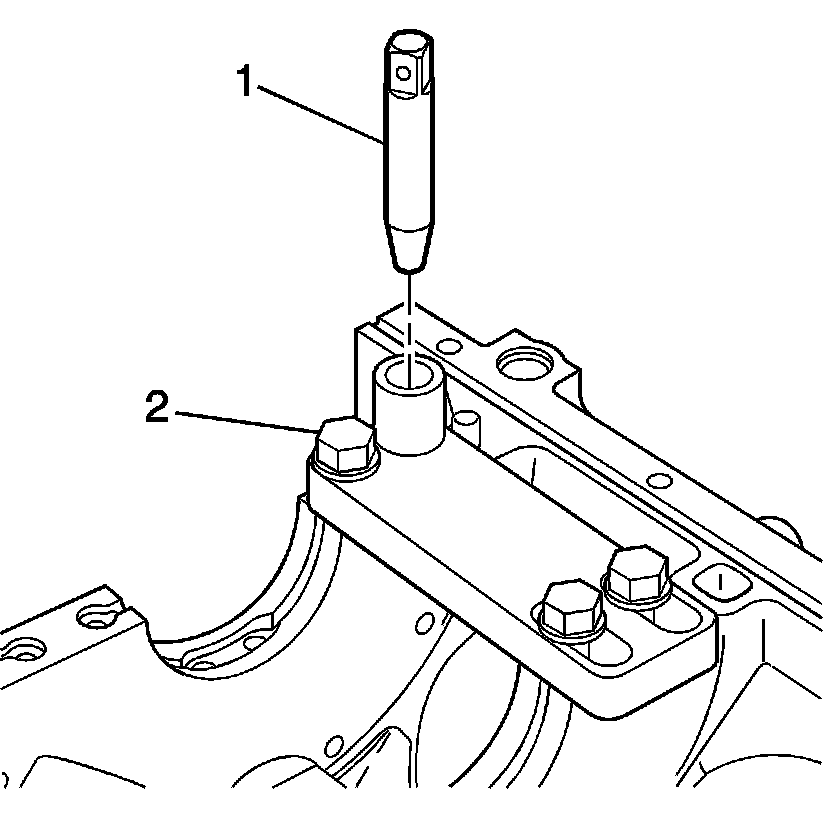 1

2