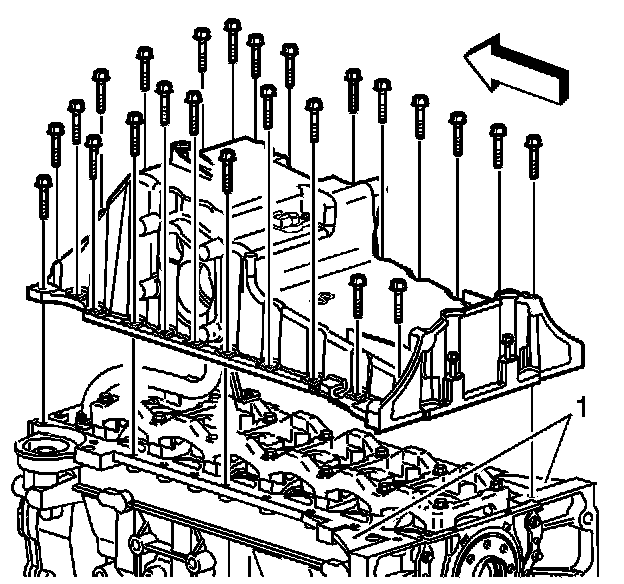 1