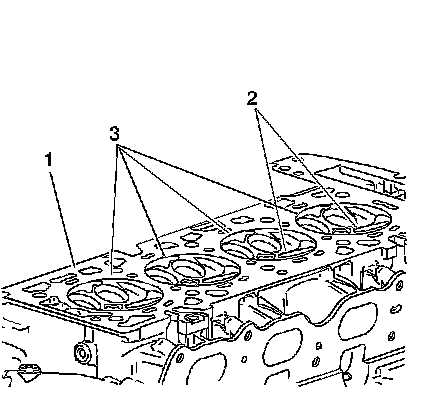 2
3
1