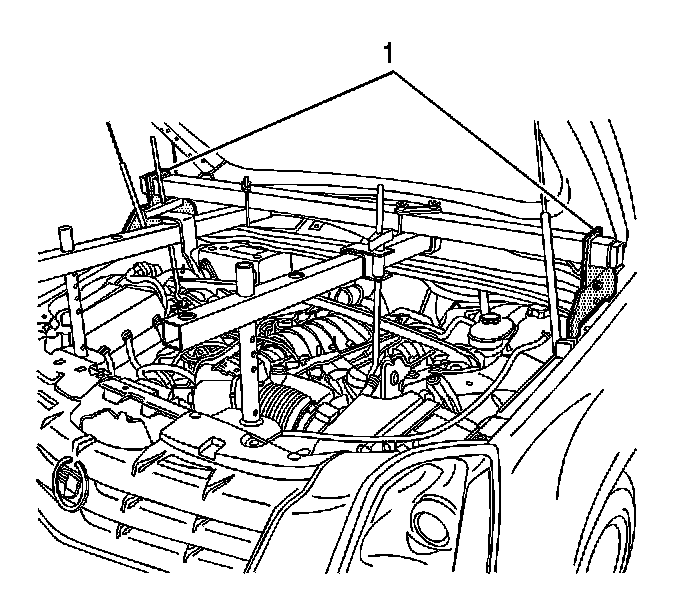 1