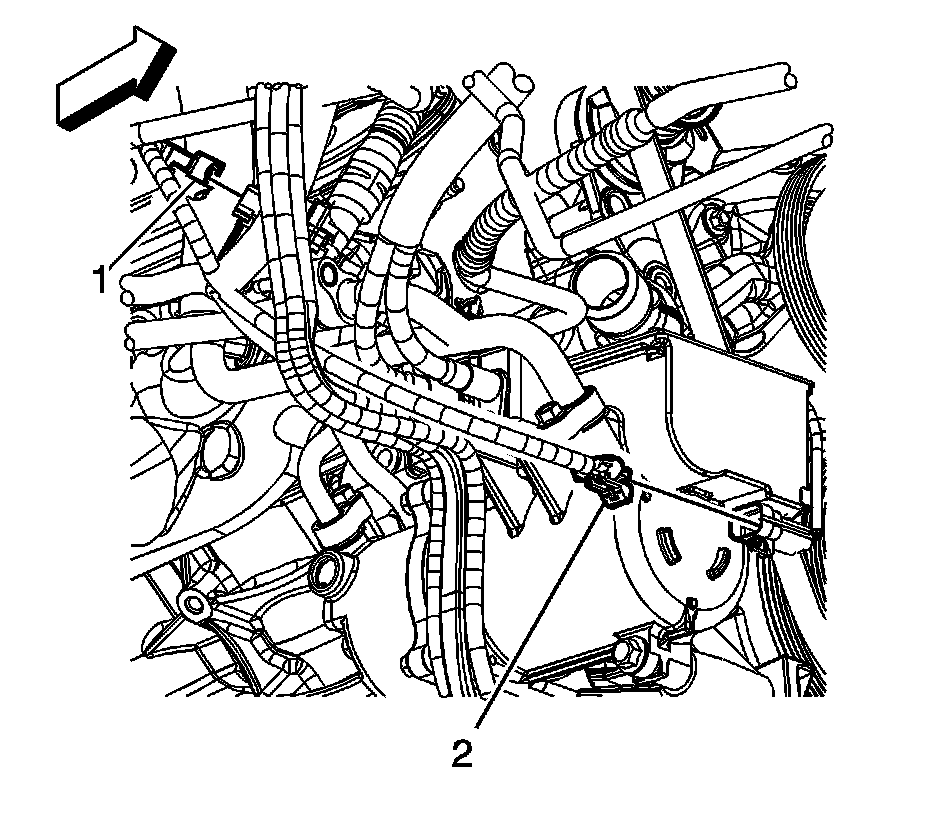 1

2