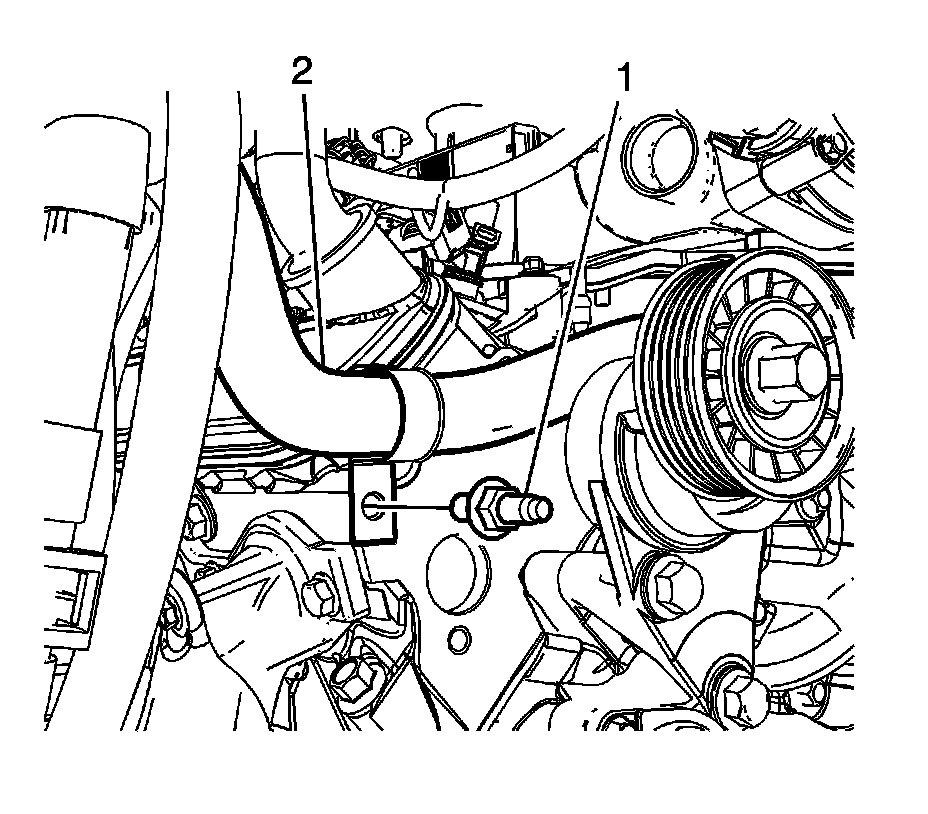 2
1