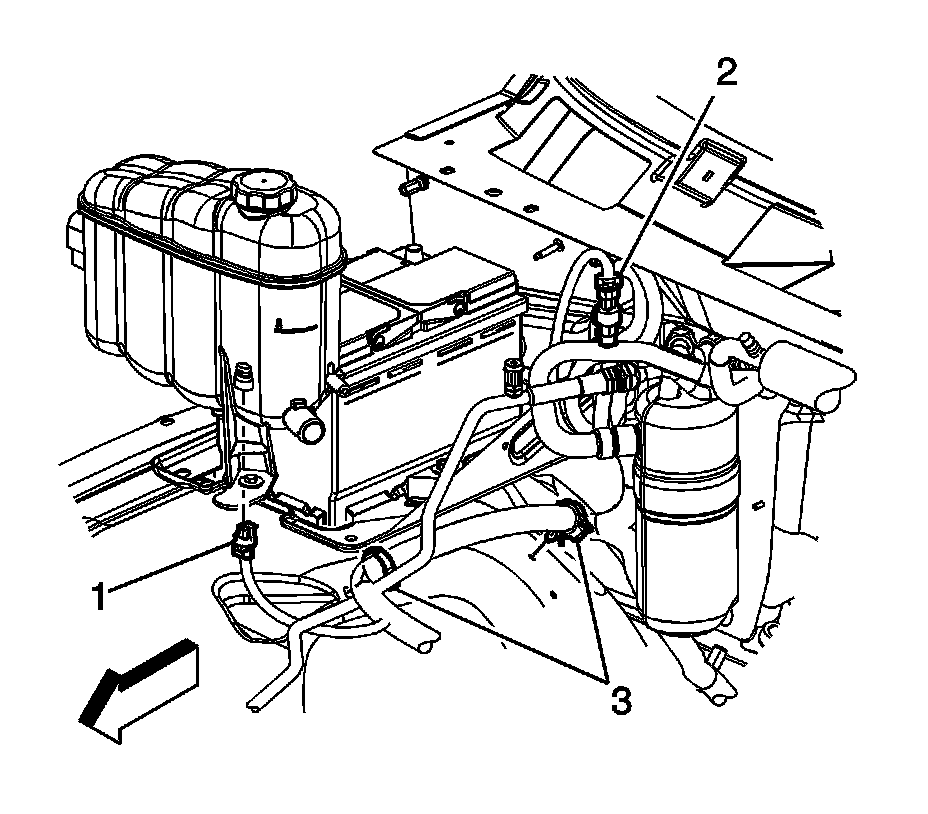 2
1
3