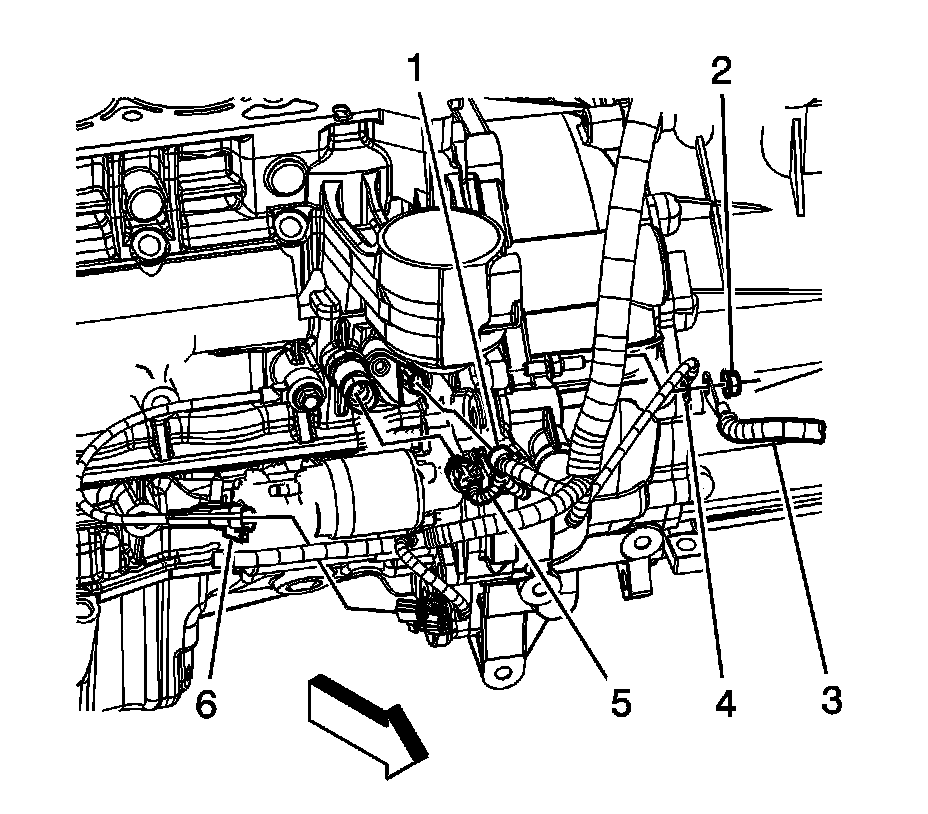 1
2
6
5
4
3